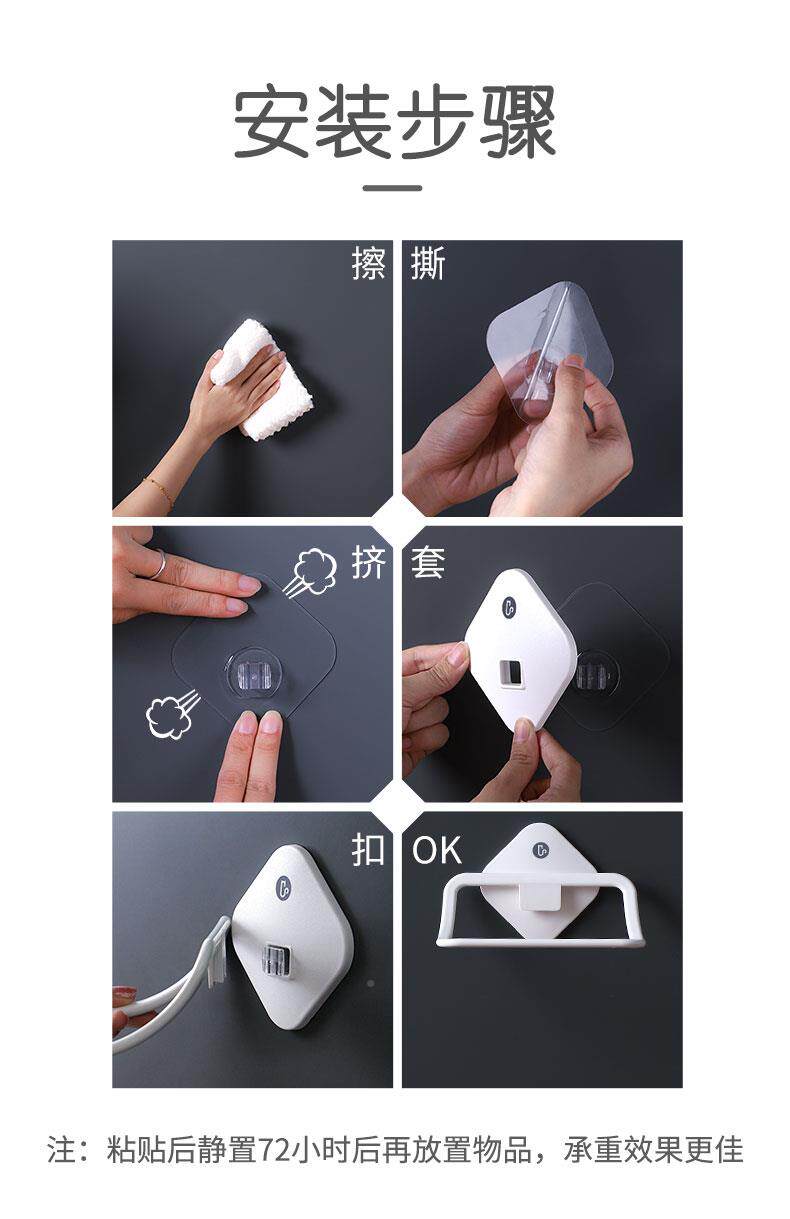 安装步骤

擦

撕

挤

套

扣

OK

注：粘贴后静置72小时后再放置物品，承重效果更佳