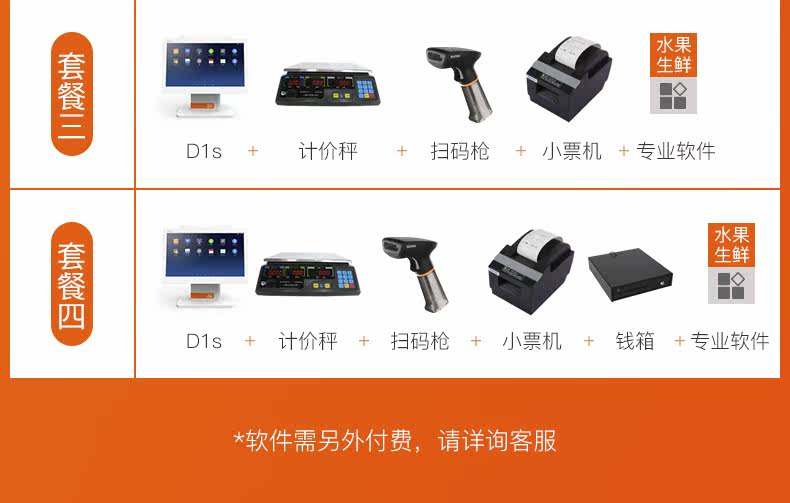 套餐三

水果生鲜

D1s + 计价秤 + 扫码枪 + 小票机 + 专业软件

套餐四

水果生鲜

D1s + 计价秤 + 扫码枪 + 小票机 + 钱箱 + 专业软件

*软件需另外付费，请详询客服