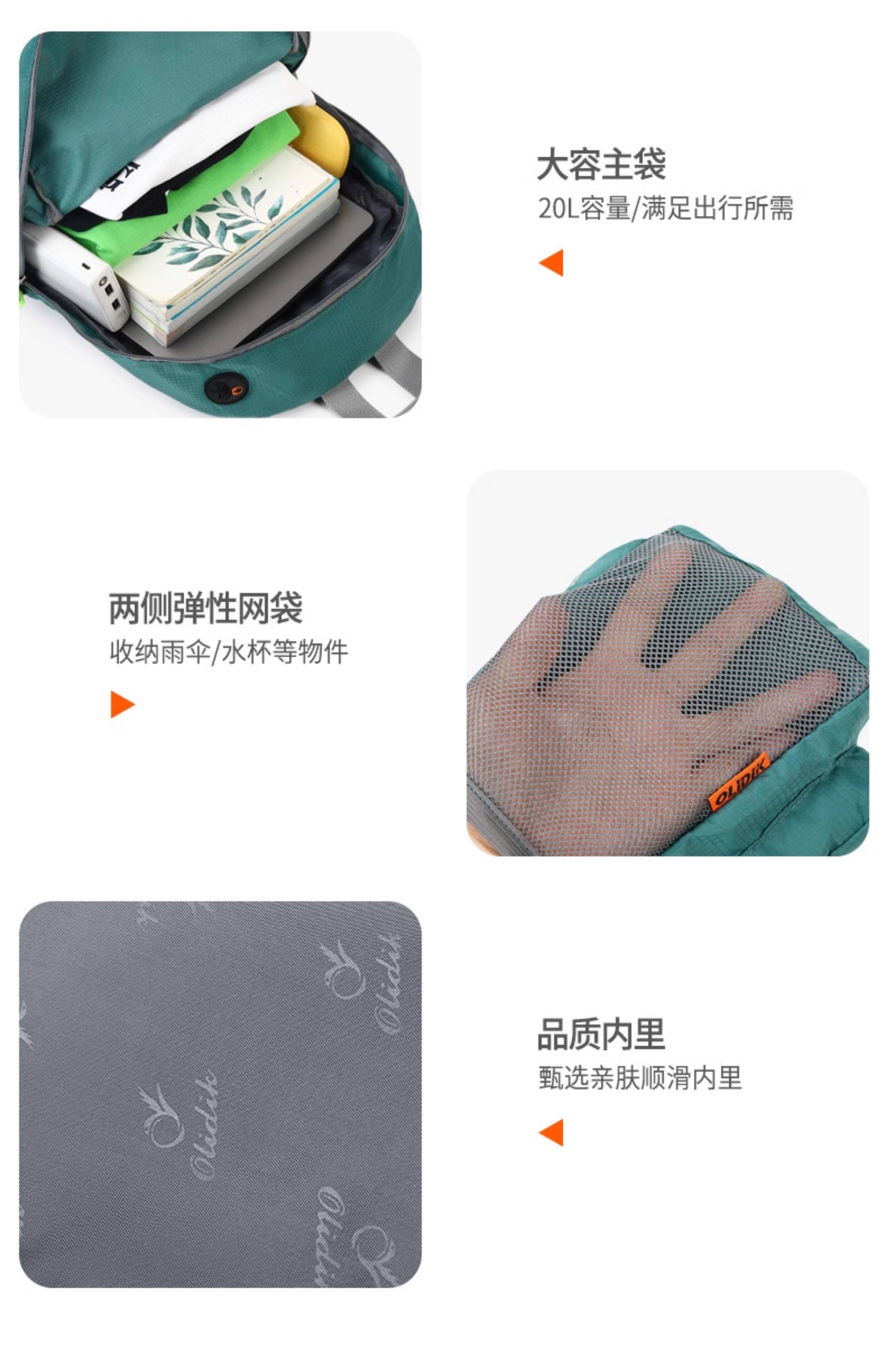 大容主袋
20L容量/满足出行所需

两侧弹性网袋
收纳雨伞/水杯等物件

OLIDIK

Olidik
Olidik
Olidik

品质内里
甄选亲肤顺滑内里