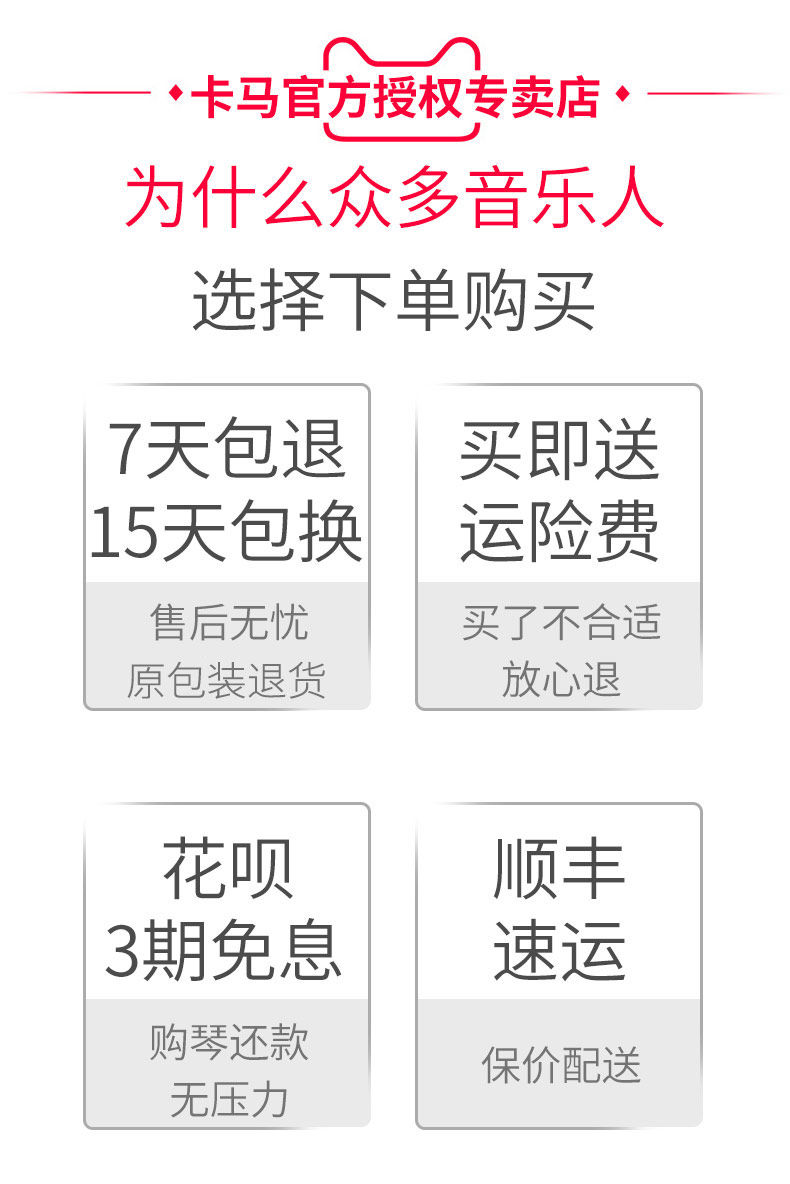 卡马官方授权专卖店

为什么众多音乐人

选择下单购买

7天包退
15天包换

售后无忧
原包装退货

买即送
运险费

买了不合适
放心退

花呗
3期免息

购琴还款
无压力

顺丰
速运

保价配送