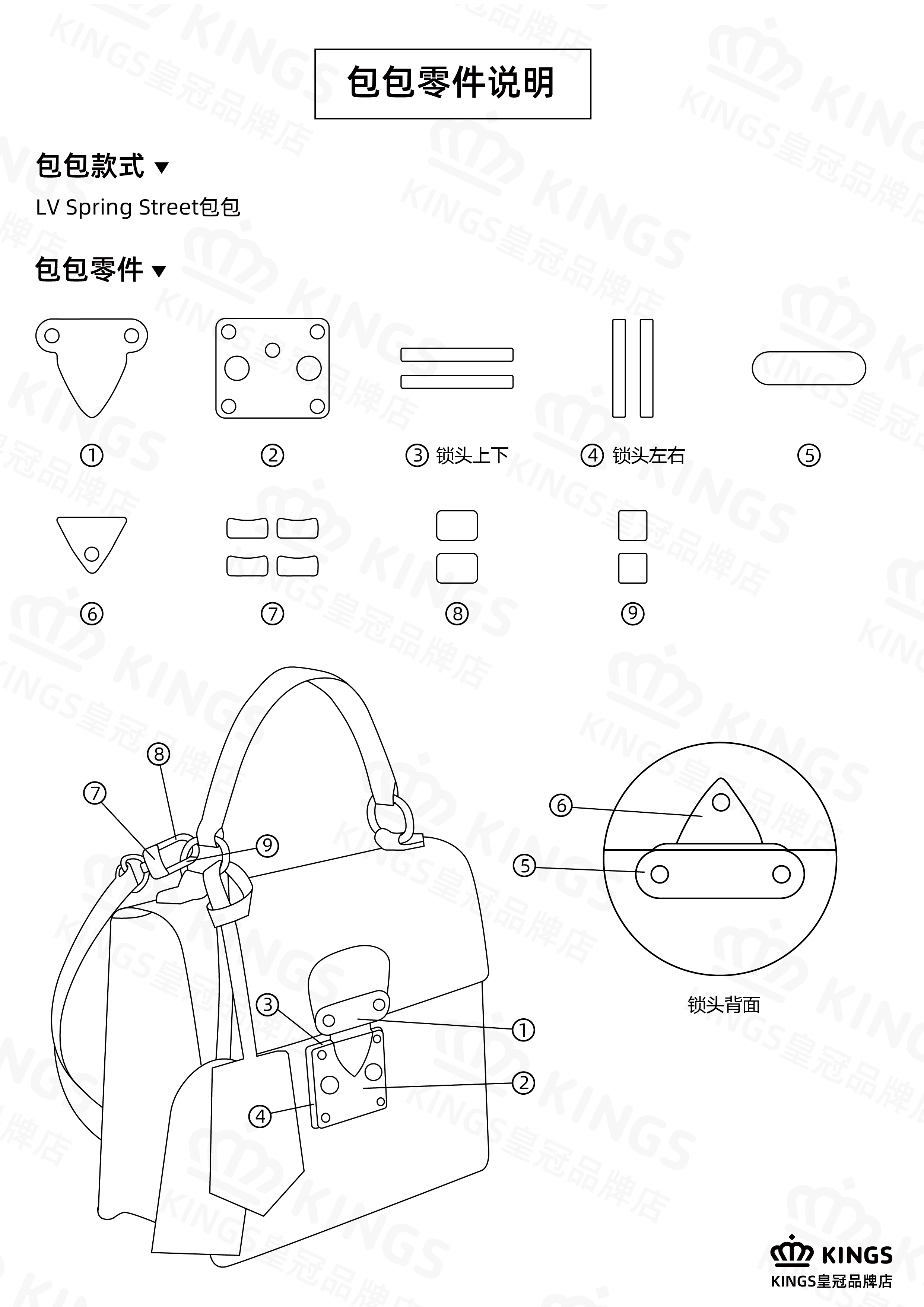 包包零件说明

包包款式 ▼

LV Spring Street包包

包包零件 ▼

①

②

③ 锁头上下

④ 锁头左右

⑤

⑥

⑦

⑧

⑨

⑧

⑦

⑨

③

①

②

④

⑥

⑤

锁头背面

KINGS

KINGS皇冠品牌店