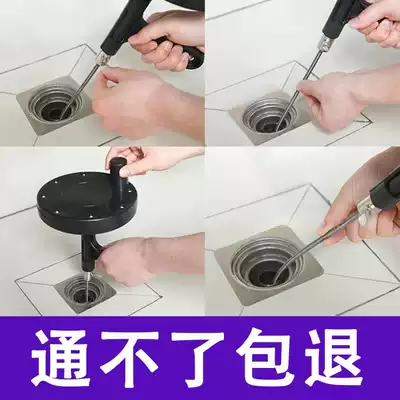 通不了包退