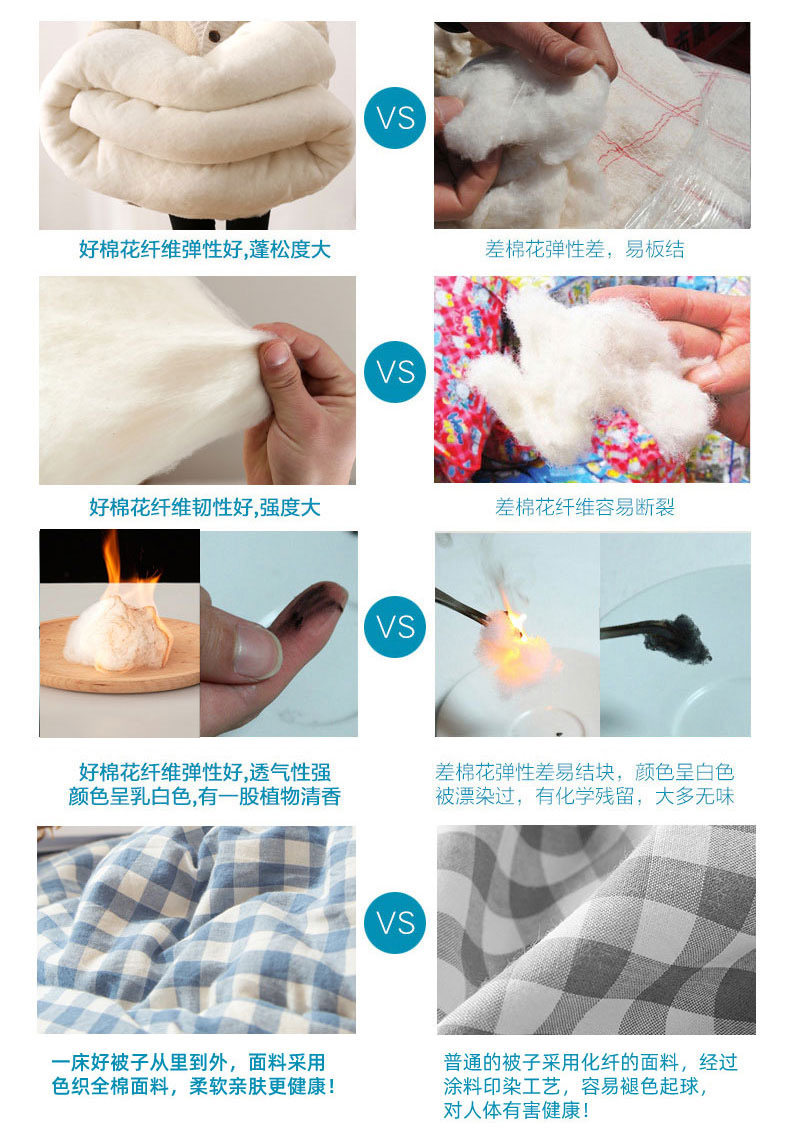 VS

好棉花纤维弹性好,蓬松度大

差棉花弹性差，易板结

VS

好棉花纤维韧性好,强度大

差棉花纤维容易断裂

VS

好棉花纤维弹性好,透气性强
颜色呈乳白色,有一股植物清香

差棉花弹性差易结块，颜色呈白色
被漂染过，有化学残留，大多无味

VS

一床好被子从里到外，面料采用
色织全棉面料，柔软亲肤更健康！

普通的被子采用化纤的面料，经过
涂料印染工艺，容易褪色起球，
对人体有害健康！