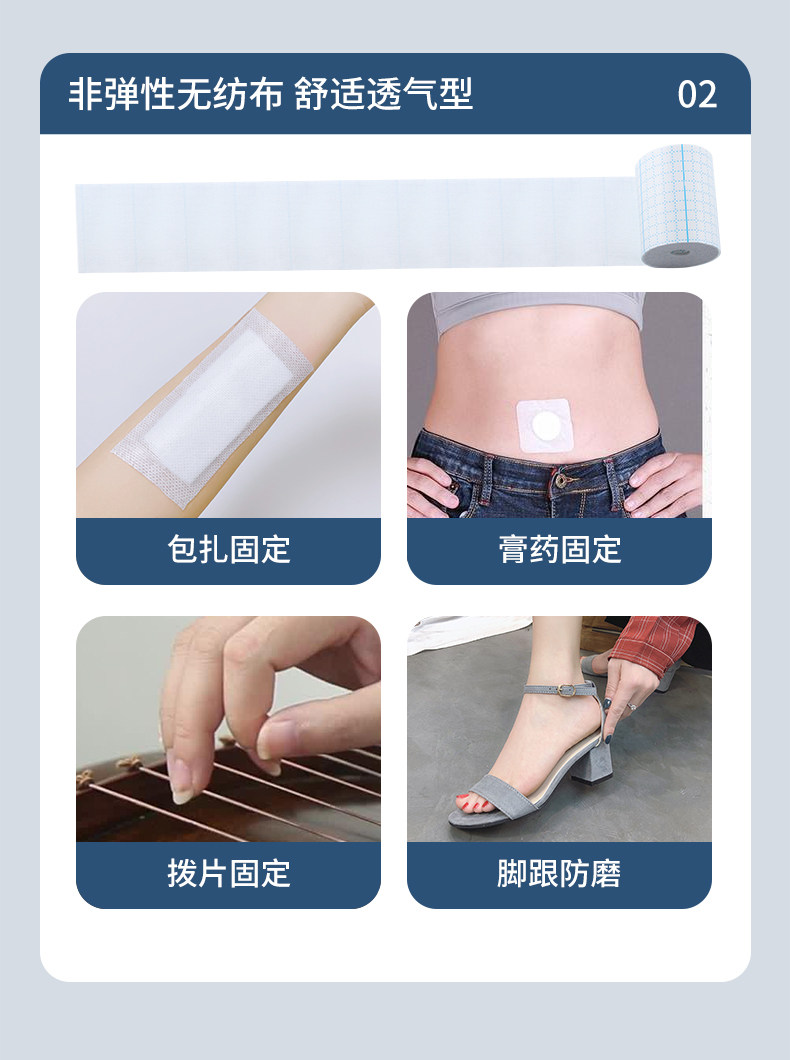 非弹性无纺布 舒适透气型

02

包扎固定

膏药固定

拨片固定

脚跟防磨