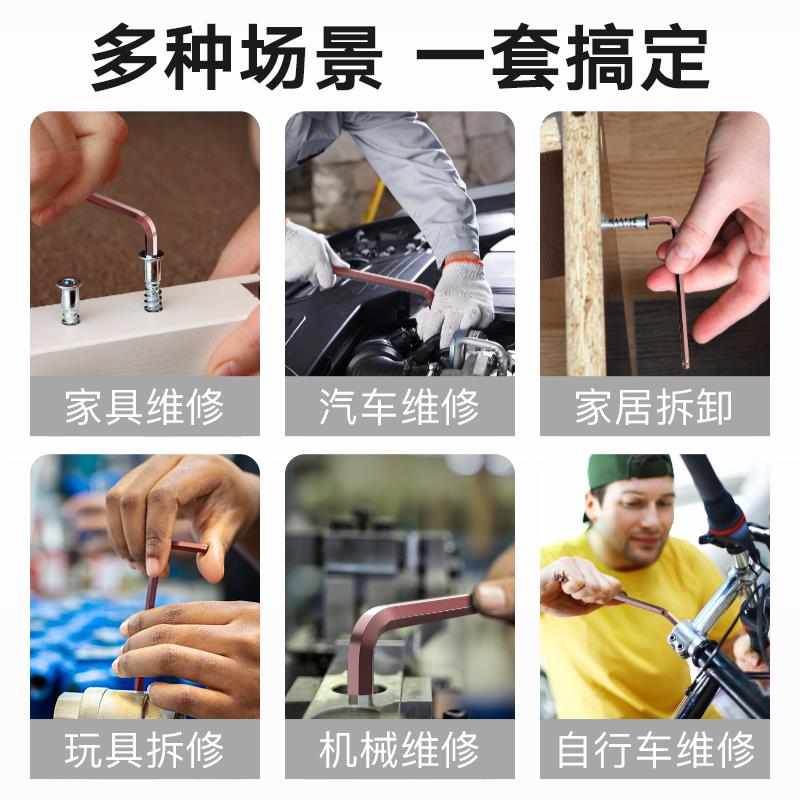 多种场景 一套搞定

家具维修

汽车维修

家居拆卸

玩具拆修

机械维修

自行车维修