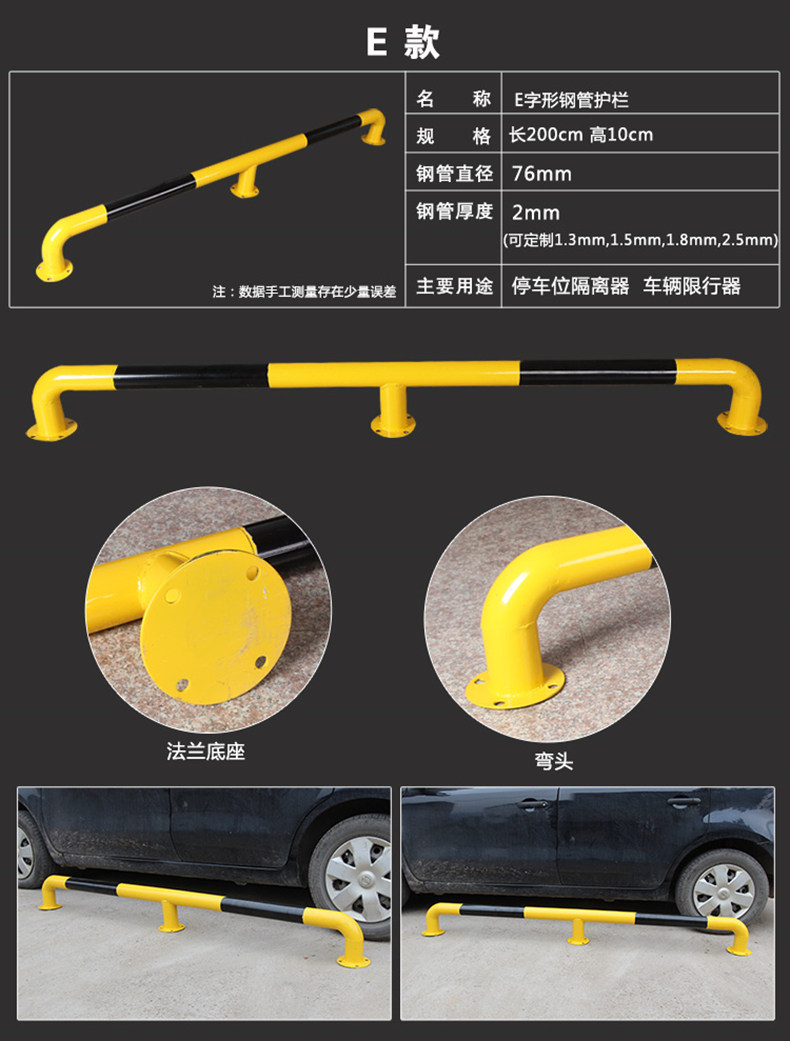 E 款

注：数据手工测量存在少量误差

| 名　称 | E字形钢管护栏 |
|---|---|
| 规　格 | 长200cm 高10cm |
| 钢管直径 | 76mm |
| 钢管厚度 | 2mm (可定制1.3mm,1.5mm,1.8mm,2.5mm) |
| 主要用途 | 停车位隔离器　车辆限行器 |

法兰底座

弯头