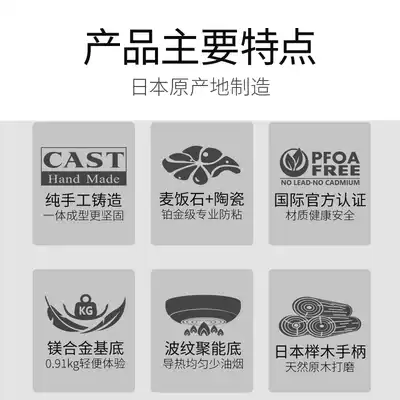 产品主要特点
日本原产地制造

CAST
Hand Made
纯手工铸造
一体成型更坚固

麦饭石+陶瓷
铂金级专业防粘

PFOA
FREE
NO LEAD-NO CADMIUM
国际官方认证
材质健康安全

KG
镁合金基底
0.91kg轻便体验

波纹聚能底
导热均匀少油烟

日本榉木手柄
天然原木打磨