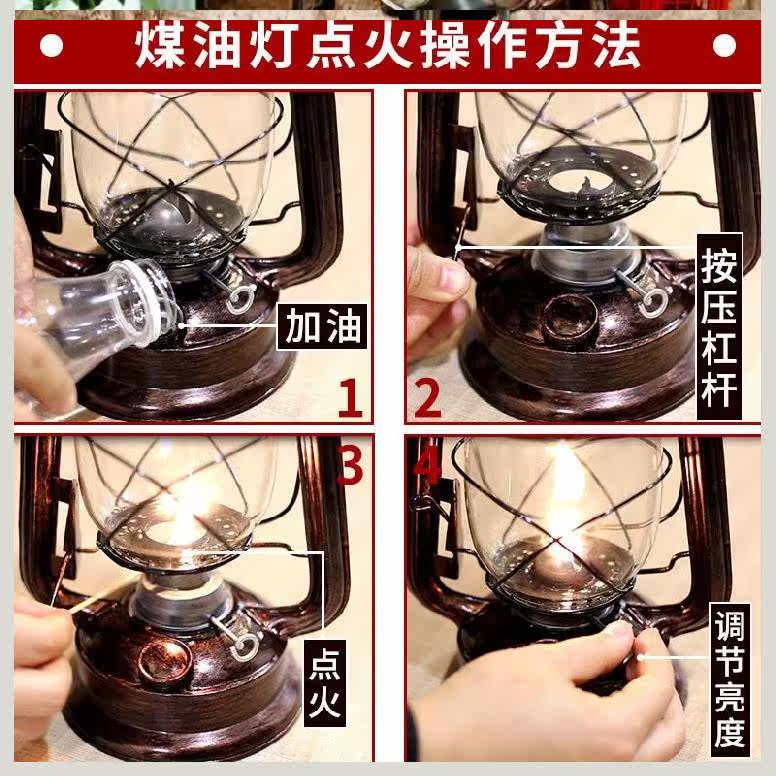 煤油灯点火操作方法

加油

1

按压杠杆

2

3

点火

4

调节亮度