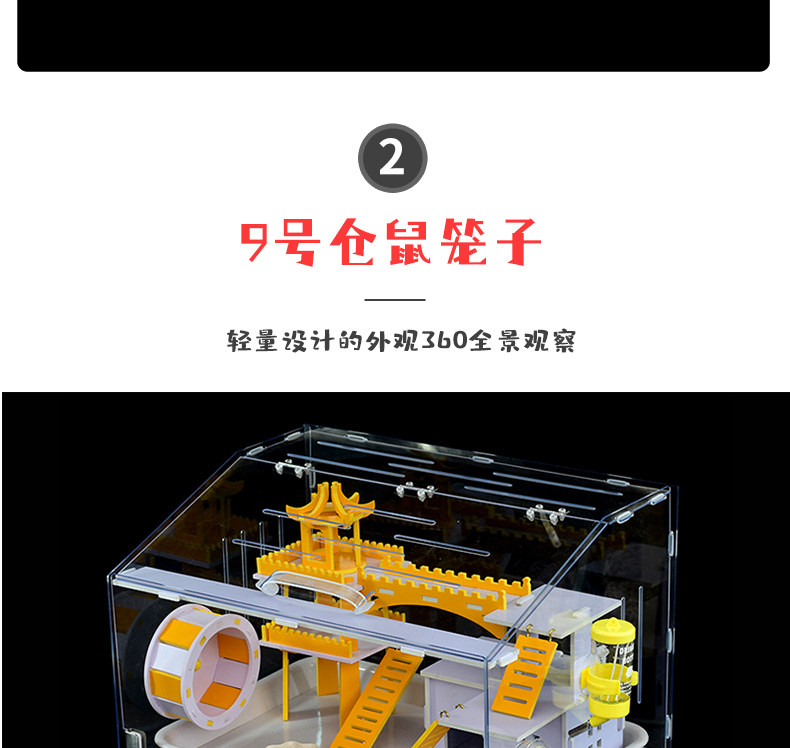 2

9号仓鼠笼子

轻量设计的外观360全景观察