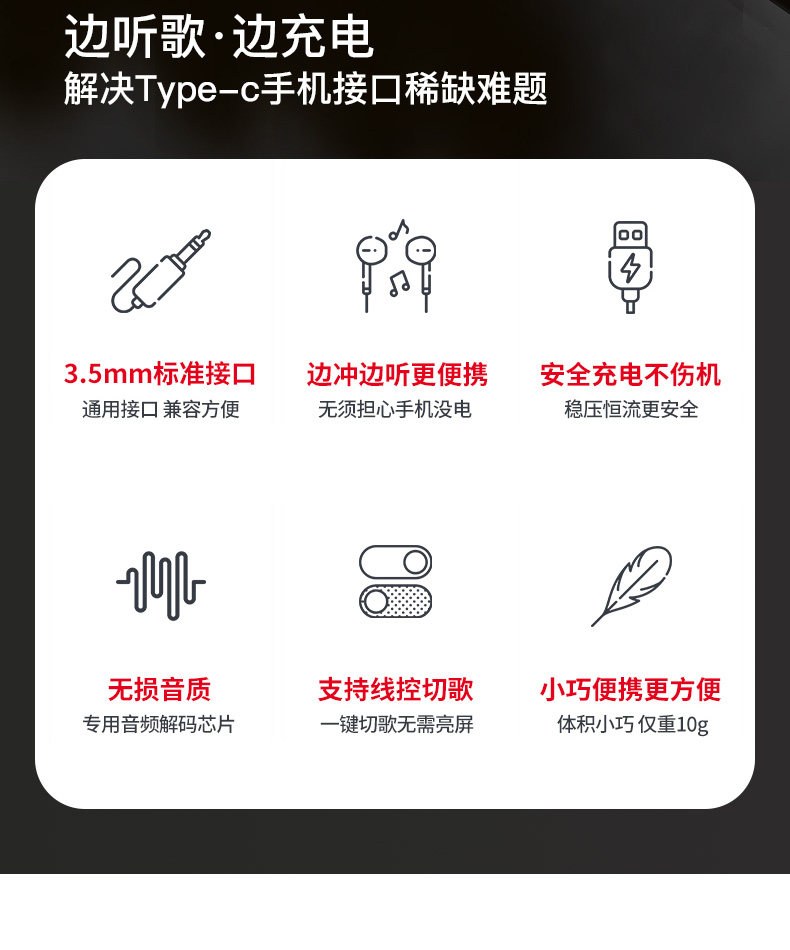 边听歌·边充电
解决Type-c手机接口稀缺难题

3.5mm标准接口
通用接口 兼容方便

边冲边听更便携
无须担心手机没电

安全充电不伤机
稳压恒流更安全

无损音质
专用音频解码芯片

支持线控切歌
一键切歌无需亮屏

小巧便携更方便
体积小巧 仅重10g