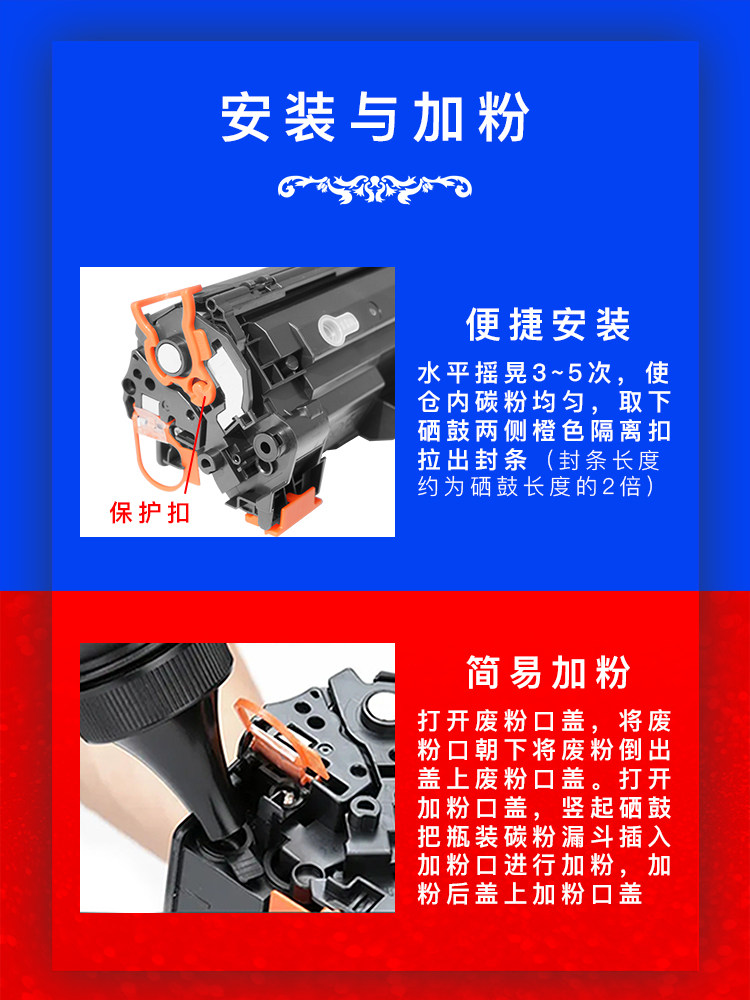 安装与加粉

保护扣

便捷安装

水平摇晃3~5次，使仓内碳粉均匀，取下硒鼓两侧橙色隔离扣拉出封条（封条长度约为硒鼓长度的2倍）

简易加粉

打开废粉口盖，将废粉口朝下将废粉倒出盖上废粉口盖。打开加粉口盖，竖起硒鼓把瓶装碳粉漏斗插入加粉口进行加粉，加粉后盖上加粉口盖