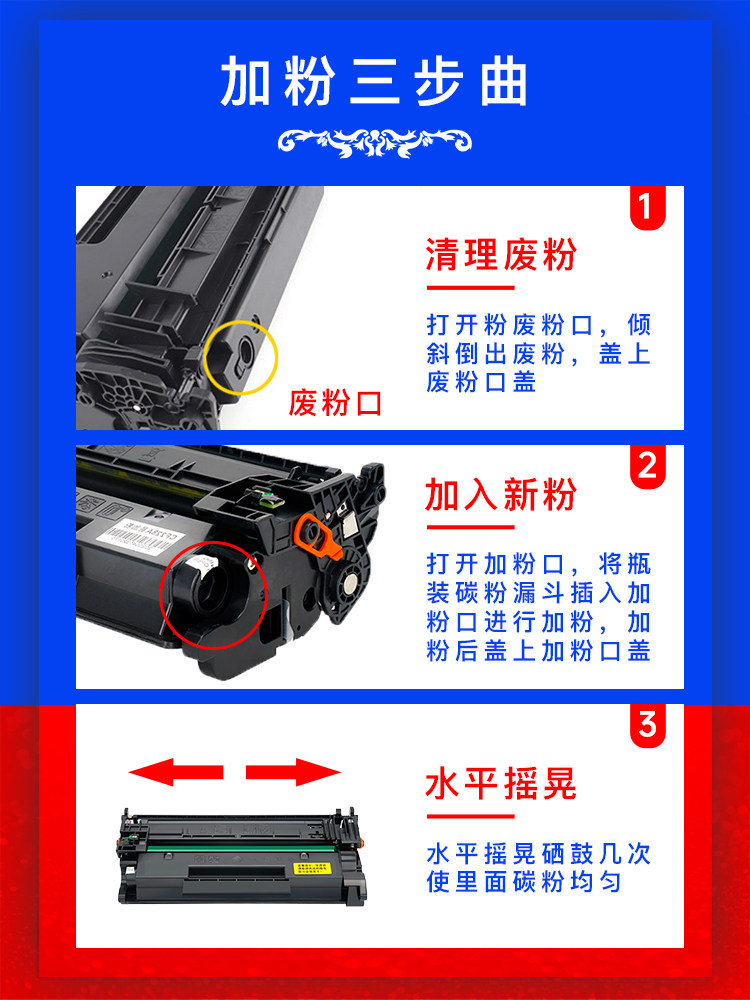 加粉三步曲

1

清理废粉

打开粉废粉口，倾斜倒出废粉，盖上废粉口盖

废粉口

2

加入新粉

打开加粉口，将瓶装碳粉漏斗插入加粉口进行加粉，加粉后盖上加粉口盖

3

水平摇晃

水平摇晃硒鼓几次使里面碳粉均匀