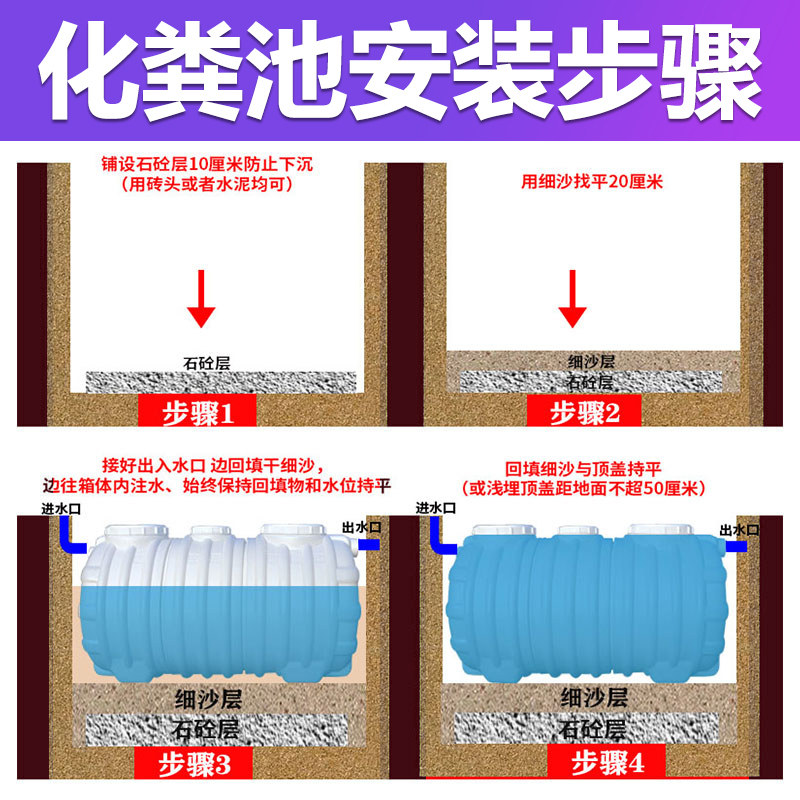 化粪池安装步骤

铺设石砼层10厘米防止下沉
（用砖头或者水泥均可）

石砼层

步骤1

用细沙找平20厘米

细沙层
石砼层

步骤2

接好出入水口 边回填干细沙，
边往箱体内注水、始终保持回填物和水位持平

进水口
出水口

细沙层
石砼层

步骤3

回填细沙与顶盖持平
（或浅埋顶盖距地面不超50厘米）

进水口
出水口

细沙层
石砼层

步骤4