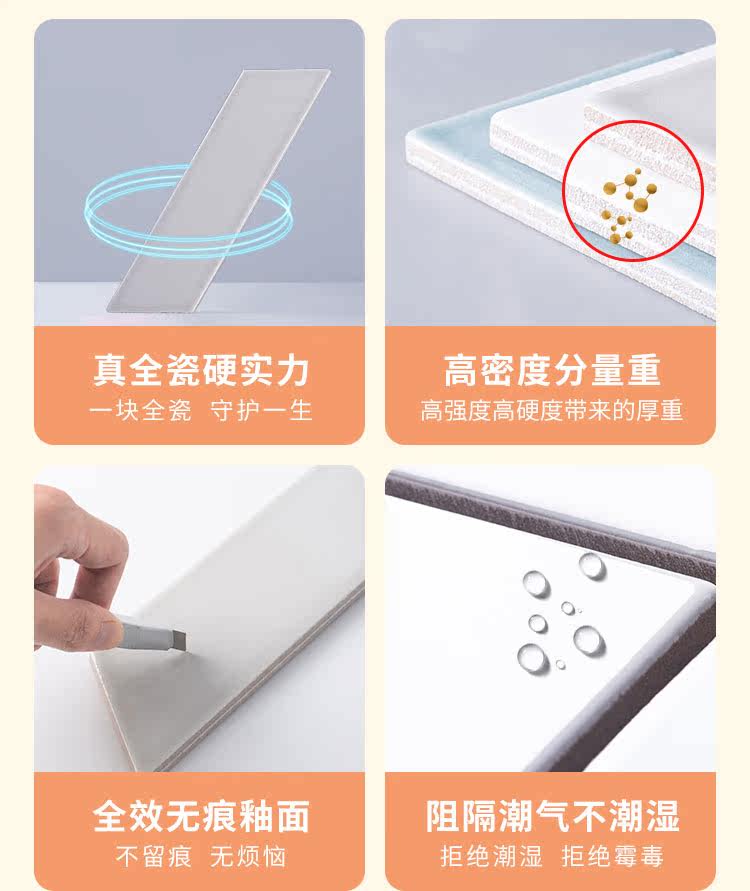 真全瓷硬实力
一块全瓷 守护一生

高密度分量重
高强度高硬度带来的厚重

全效无痕釉面
不留痕 无烦恼

阻隔潮气不潮湿
拒绝潮湿 拒绝霉毒