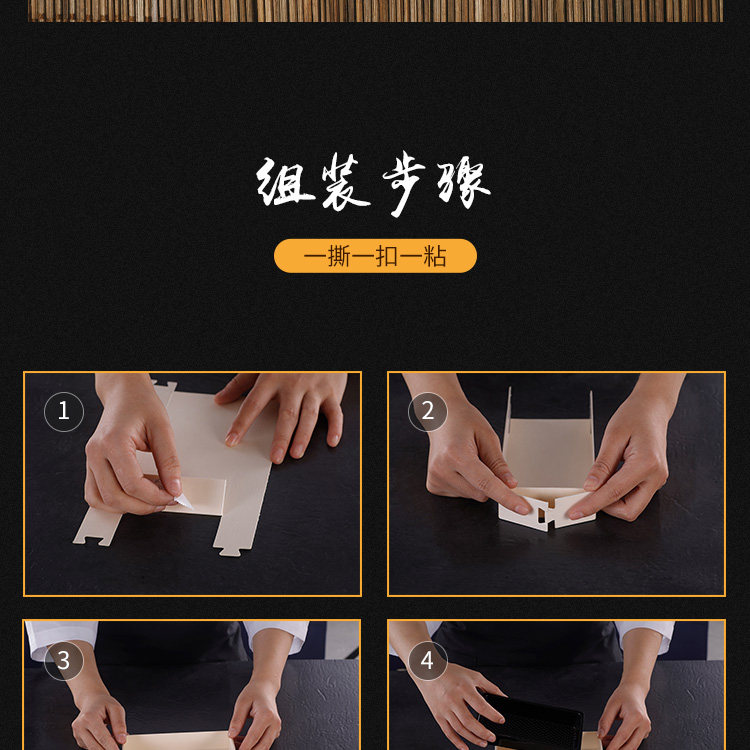 组装步骤

一撕一扣一粘

1

2

3

4