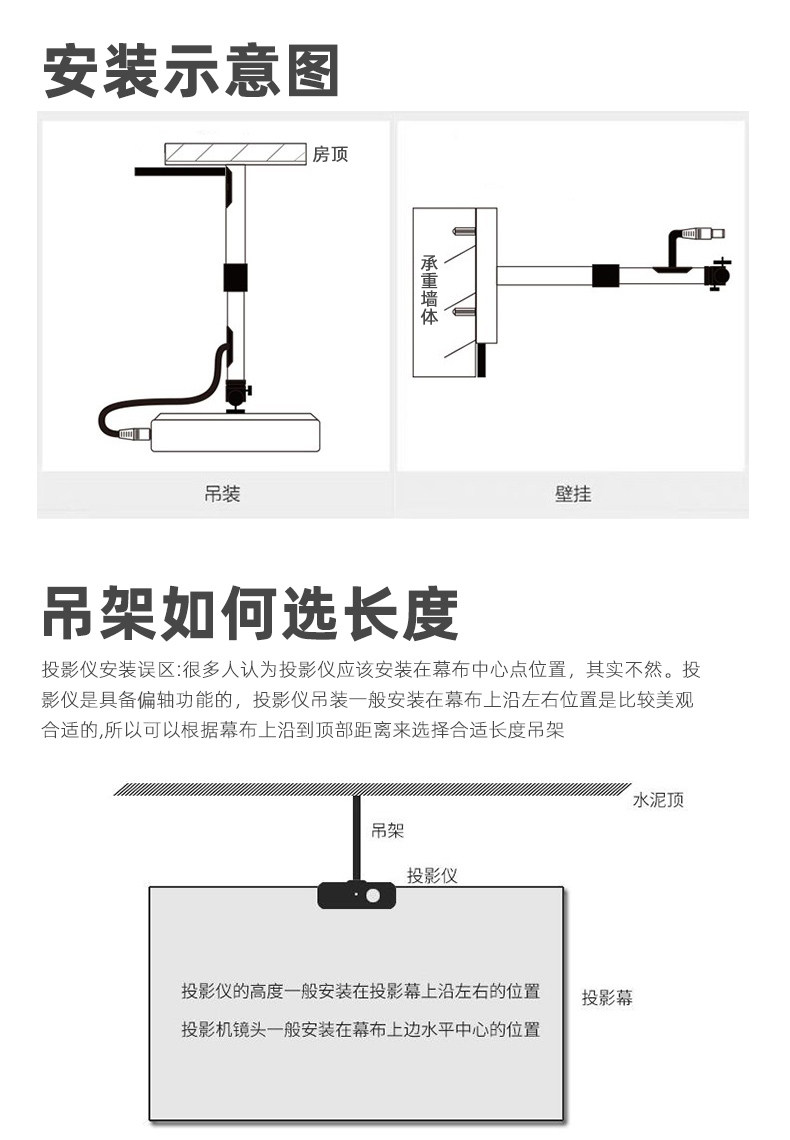 安装示意图

房顶

吊装

承重墙体

壁挂

吊架如何选长度

投影仪安装误区:很多人认为投影仪应该安装在幕布中心点位置，其实不然。投影仪是具备偏轴功能的，投影仪吊装一般安装在幕布上沿左右位置是比较美观合适的,所以可以根据幕布上沿到顶部距离来选择合适长度吊架

水泥顶

吊架

投影仪

投影仪的高度一般安装在投影幕上沿左右的位置

投影机镜头一般安装在幕布上边水平中心的位置

投影幕