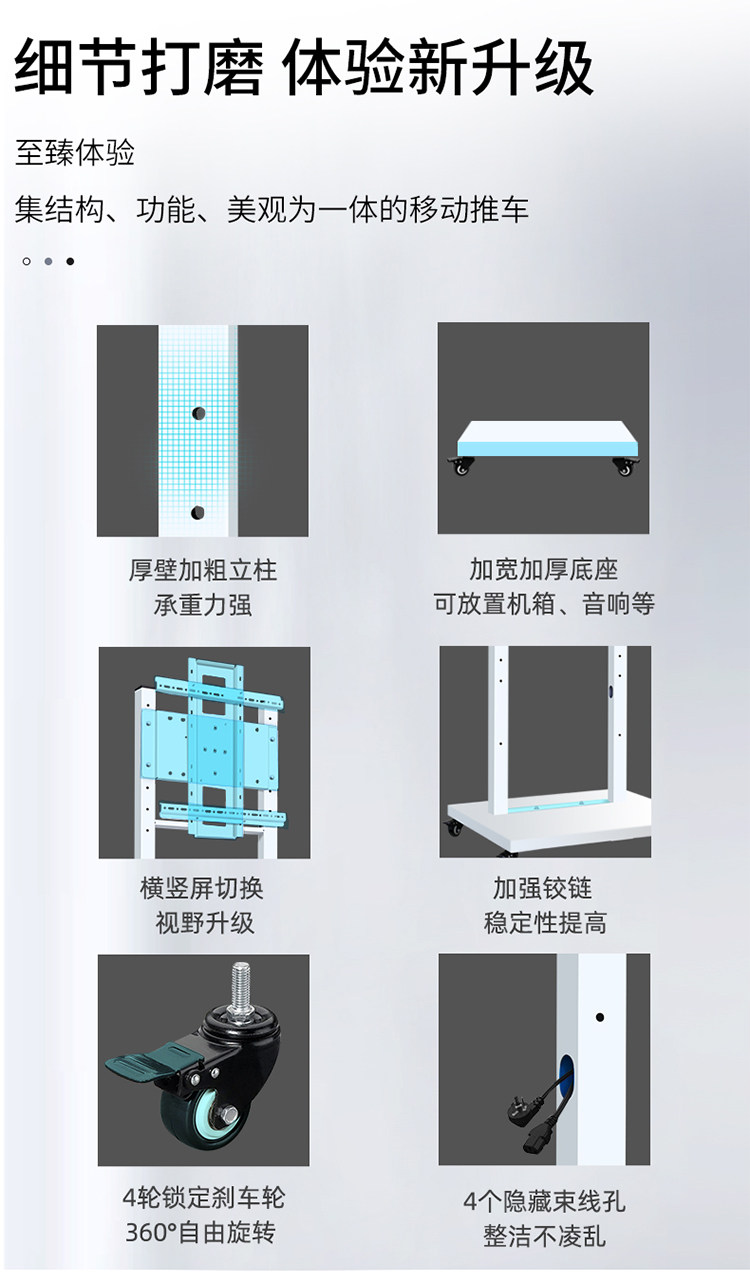 细节打磨 体验新升级

至臻体验

集结构、功能、美观为一体的移动推车

厚壁加粗立柱
承重力强

加宽加厚底座
可放置机箱、音响等

横竖屏切换
视野升级

加强铰链
稳定性提高

4轮锁定刹车轮
360°自由旋转

4个隐藏束线孔
整洁不凌乱