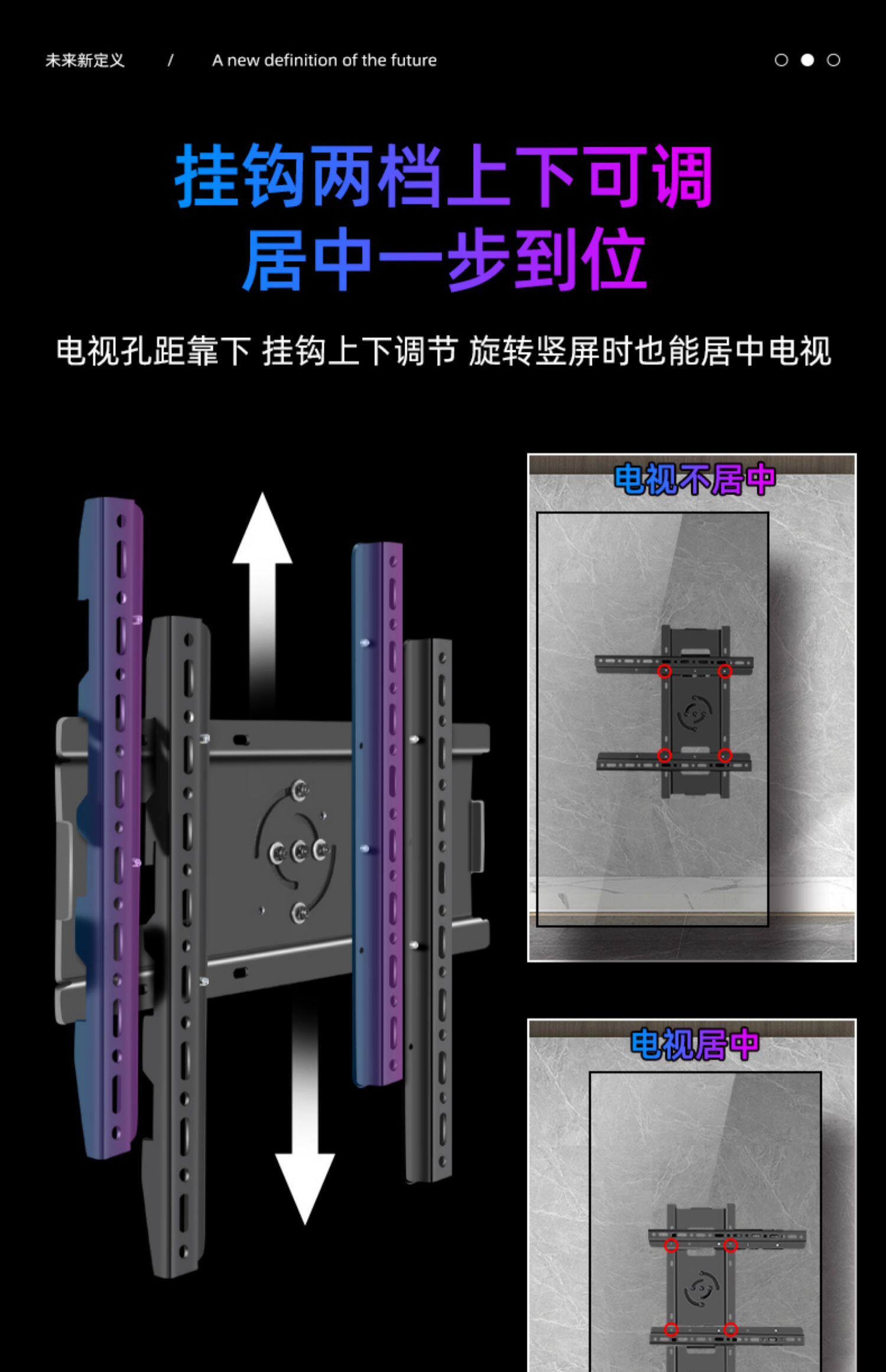 未来新定义 / A new definition of the future

挂钩两档上下可调
居中一步到位

电视孔距靠下 挂钩上下调节 旋转竖屏时也能居中电视

电视不居中

电视居中