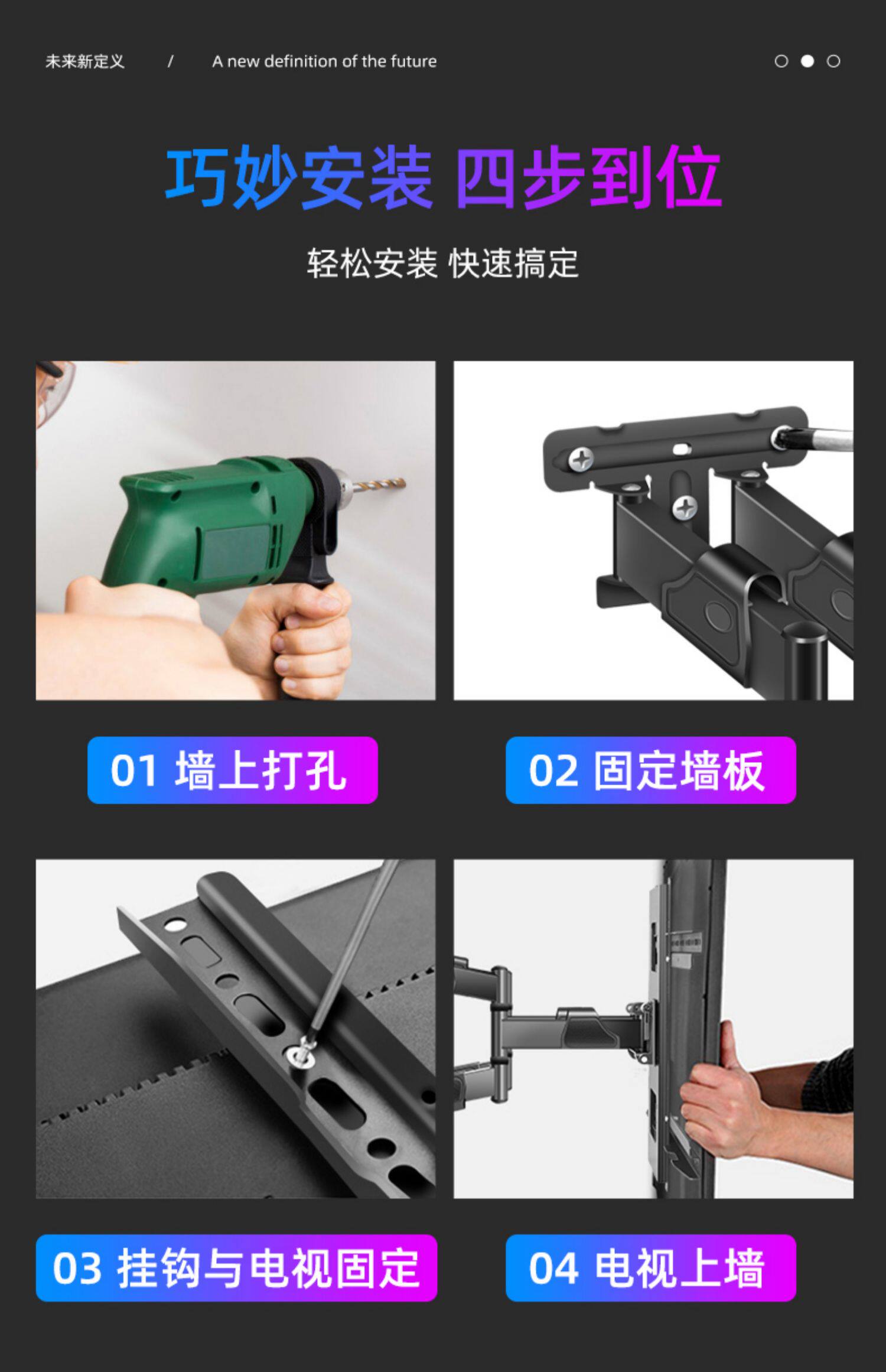 未来新定义 / A new definition of the future

巧妙安装 四步到位

轻松安装 快速搞定

01 墙上打孔

02 固定墙板

03 挂钩与电视固定

04 电视上墙