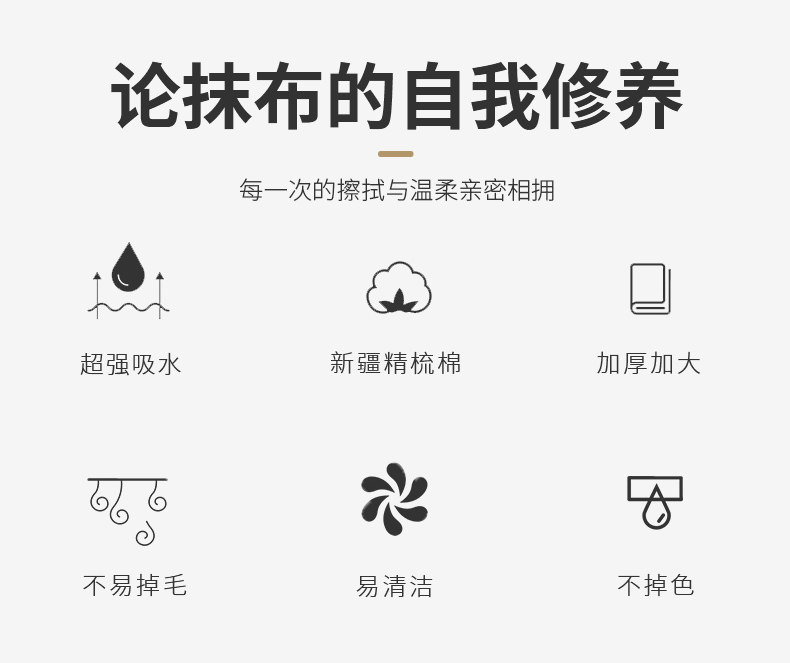 论抹布的自我修养

每一次的擦拭与温柔亲密相拥

超强吸水

新疆精梳棉

加厚加大

不易掉毛

易清洁

不掉色