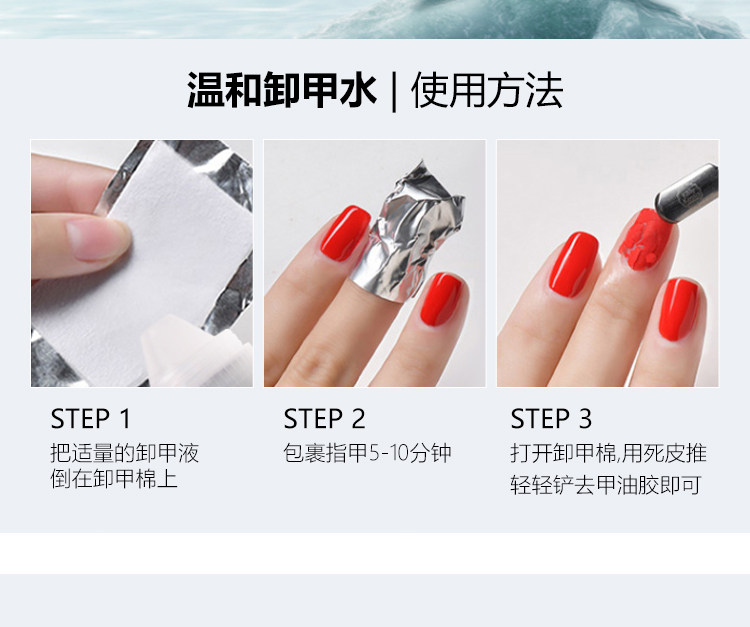 温和卸甲水 | 使用方法

STEP 1
把适量的卸甲液倒在卸甲棉上

STEP 2
包裹指甲5-10分钟

STEP 3
打开卸甲棉,用死皮推轻轻铲去甲油胶即可