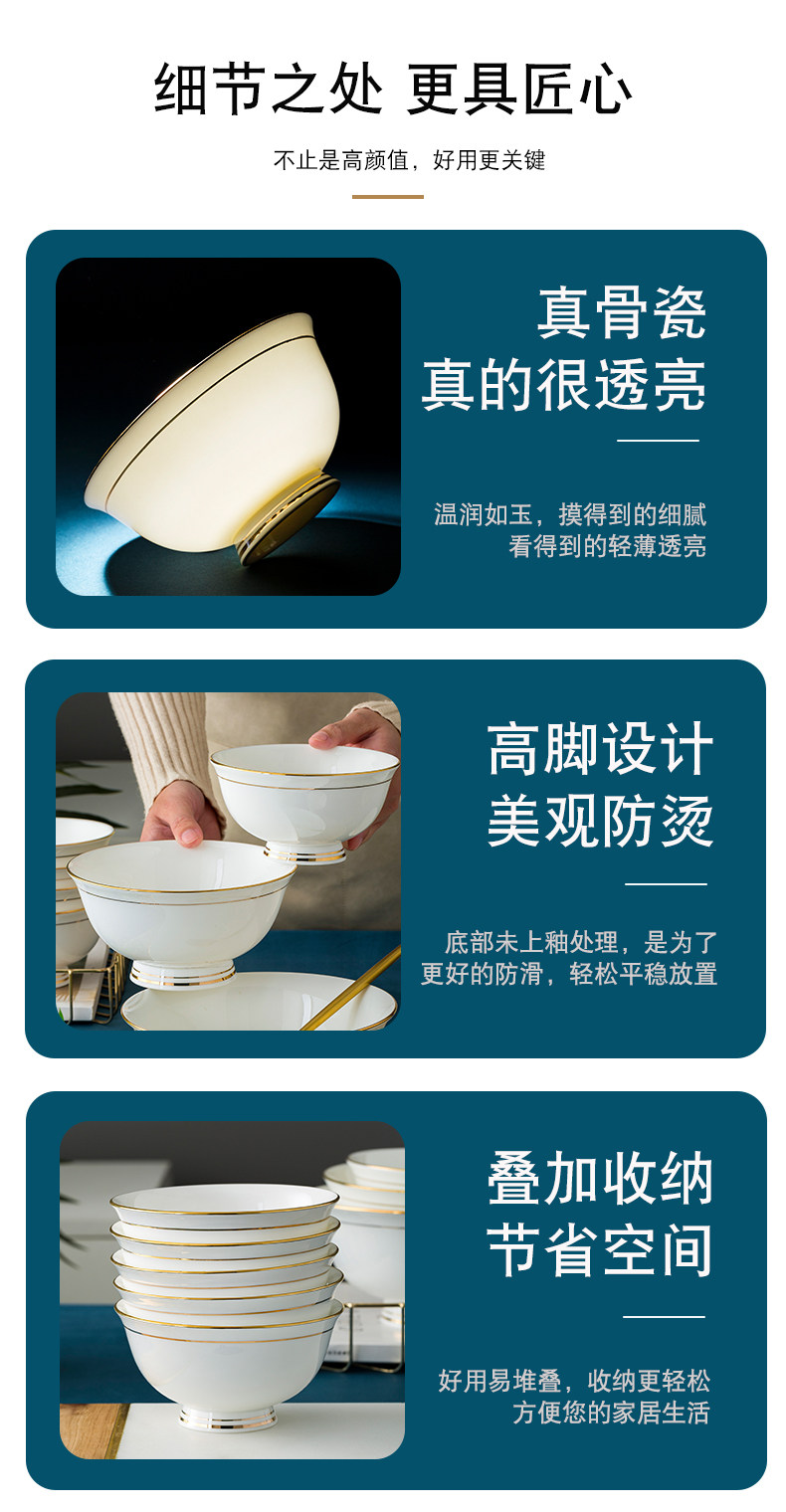 细节之处 更具匠心

不止是高颜值，好用更关键

真骨瓷
真的很透亮

温润如玉，摸得到的细腻
看得到的轻薄透亮

高脚设计
美观防烫

底部未上釉处理，是为了
更好的防滑，轻松平稳放置

叠加收纳
节省空间

好用易堆叠，收纳更轻松
方便您的家居生活