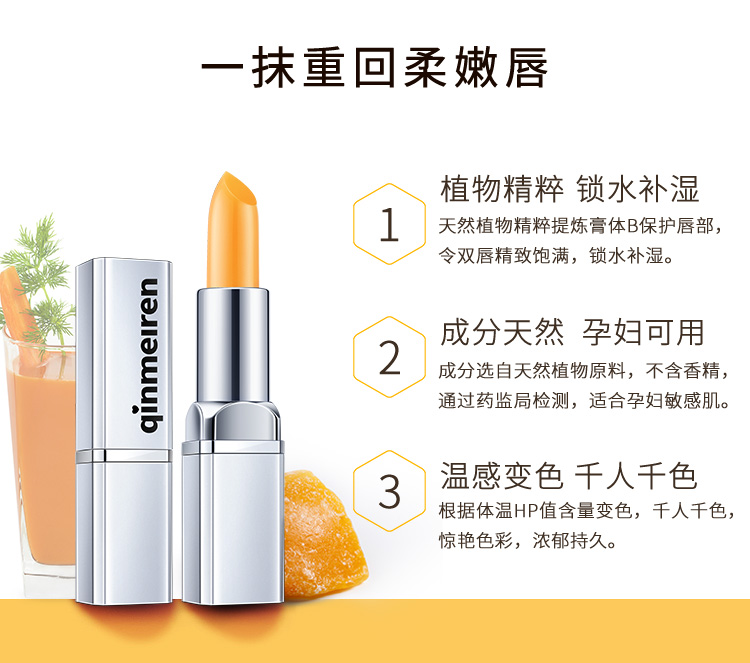 一抹重回柔嫩唇

qinmeiren

1
植物精粹 锁水补湿
天然植物精粹提炼膏体B保护唇部，令双唇精致饱满，锁水补湿。

2
成分天然 孕妇可用
成分选自天然植物原料，不含香精，通过药监局检测，适合孕妇敏感肌。

3
温感变色 千人千色
根据体温HP值含量变色，千人千色，惊艳色彩，浓郁持久。