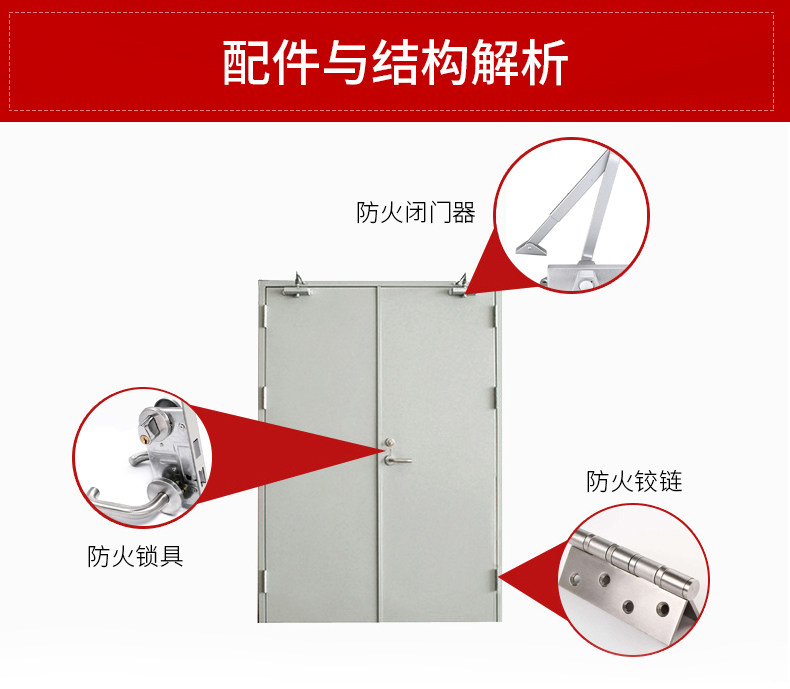 配件与结构解析

防火闭门器

防火锁具

防火铰链