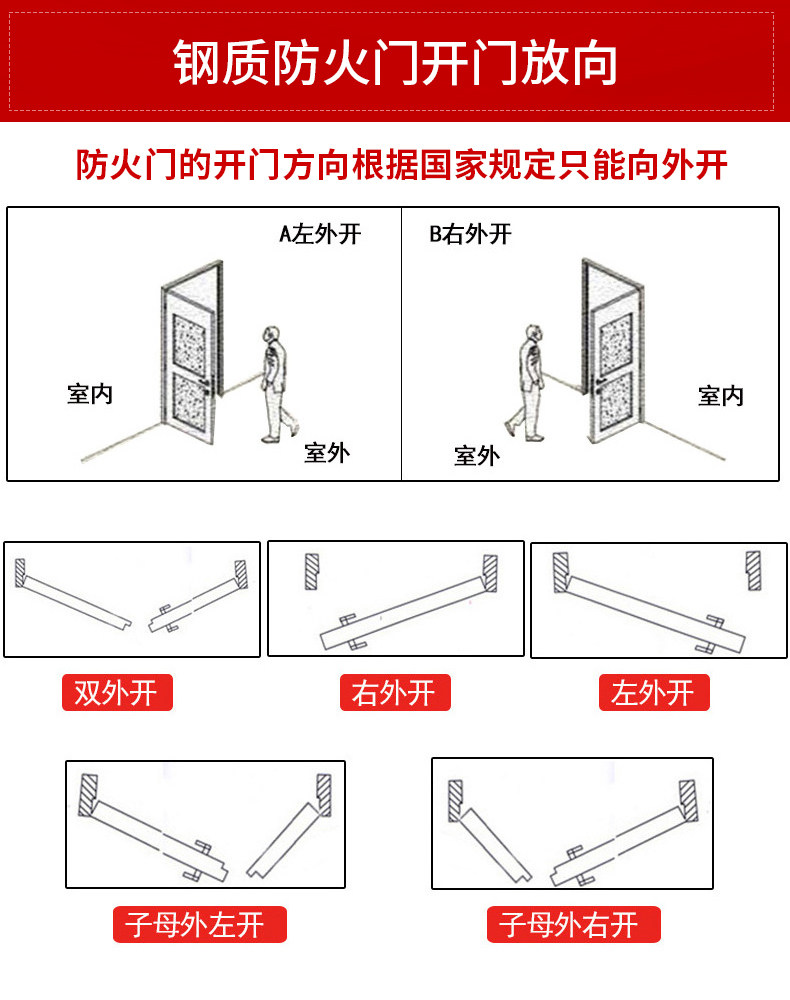 钢质防火门开门放向

防火门的开门方向根据国家规定只能向外开

A左外开

室内

室外

B右外开

室外

室内

双外开

右外开

左外开

子母外左开

子母外右开