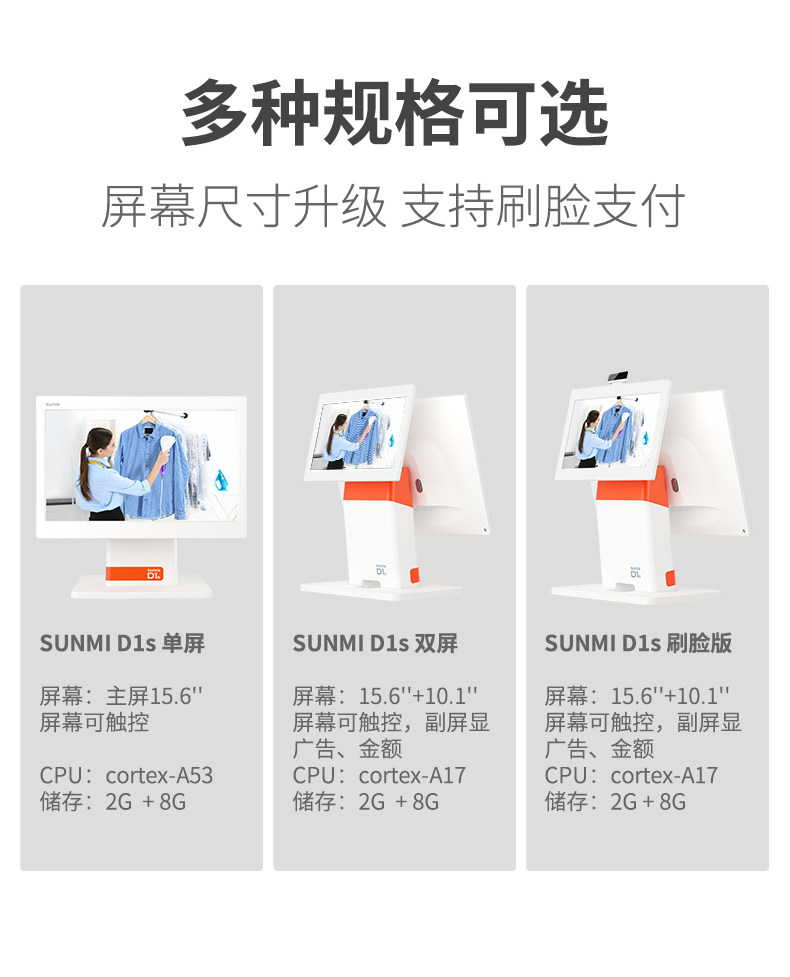 多种规格可选

屏幕尺寸升级 支持刷脸支付

SUNMI D1s 单屏

屏幕：主屏15.6''
屏幕可触控

CPU：cortex-A53
储存：2G + 8G

SUNMI D1s 双屏

屏幕：15.6''+10.1''
屏幕可触控，副屏显广告、金额
CPU：cortex-A17
储存：2G + 8G

SUNMI D1s 刷脸版

屏幕：15.6''+10.1''
屏幕可触控，副屏显广告、金额
CPU：cortex-A17
储存：2G + 8G