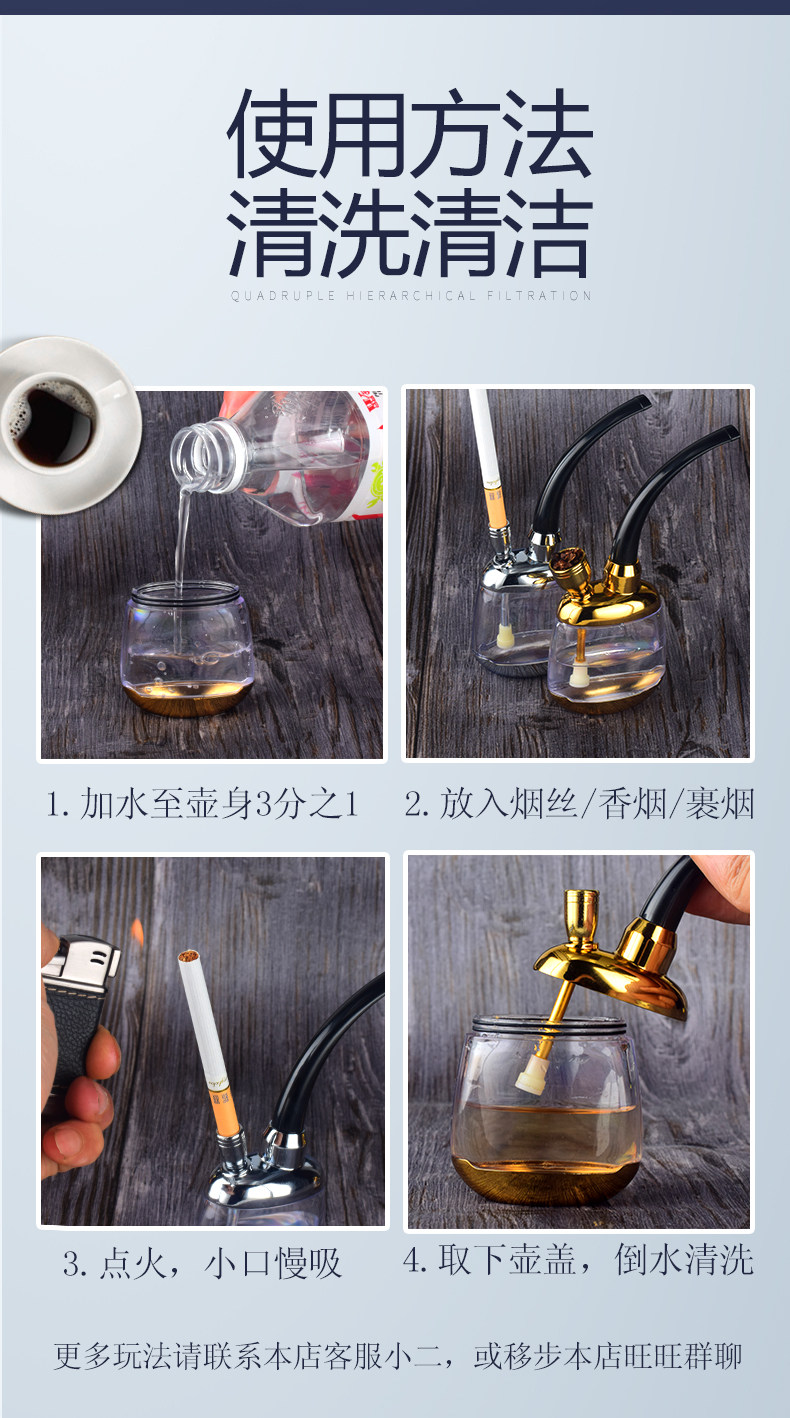 使用方法
清洗清洁

QUADRUPLE HIERARCHICAL FILTRATION

1. 加水至壶身3分之1

2. 放入烟丝/香烟/裹烟

3. 点火，小口慢吸

4. 取下壶盖，倒水清洗

更多玩法请联系本店客服小二，或移步本店旺旺群聊