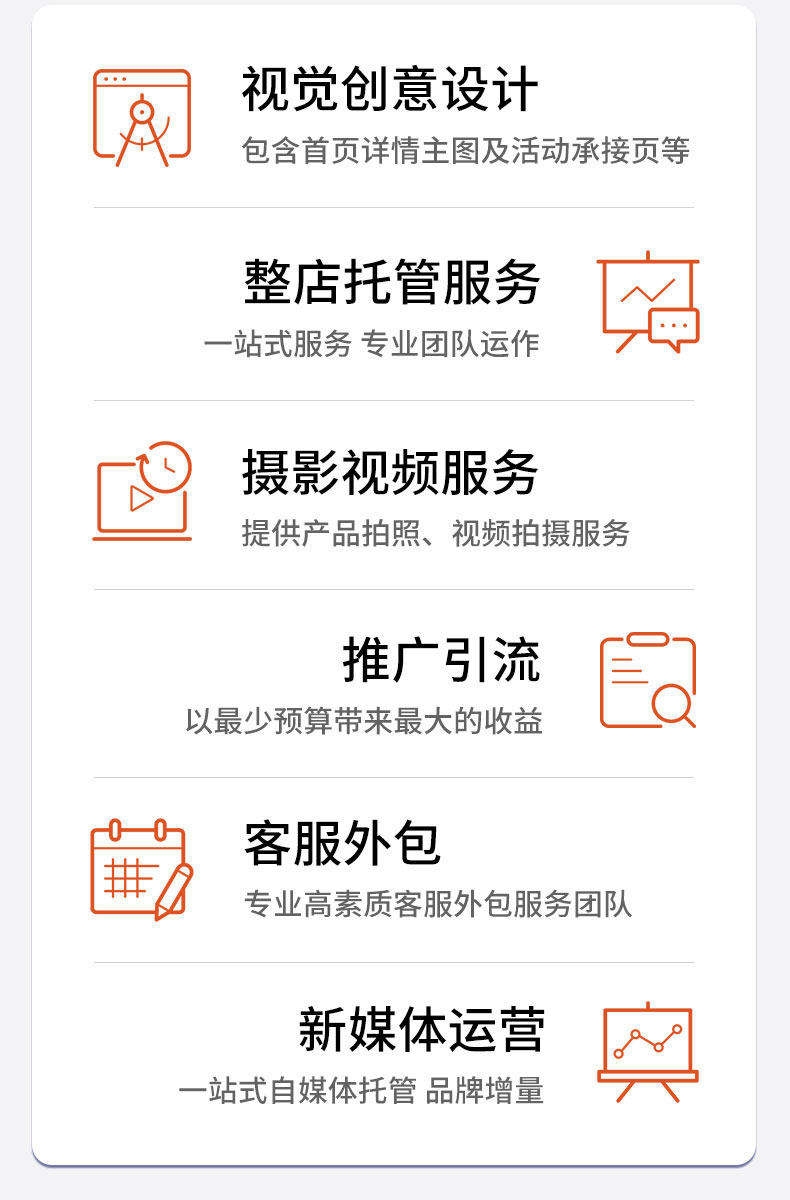 视觉创意设计

包含首页详情主图及活动承接页等

整店托管服务

一站式服务 专业团队运作

摄影视频服务

提供产品拍照、视频拍摄服务

推广引流

以最少预算带来最大的收益

客服外包

专业高素质客服外包服务团队

新媒体运营

一站式自媒体托管 品牌增量