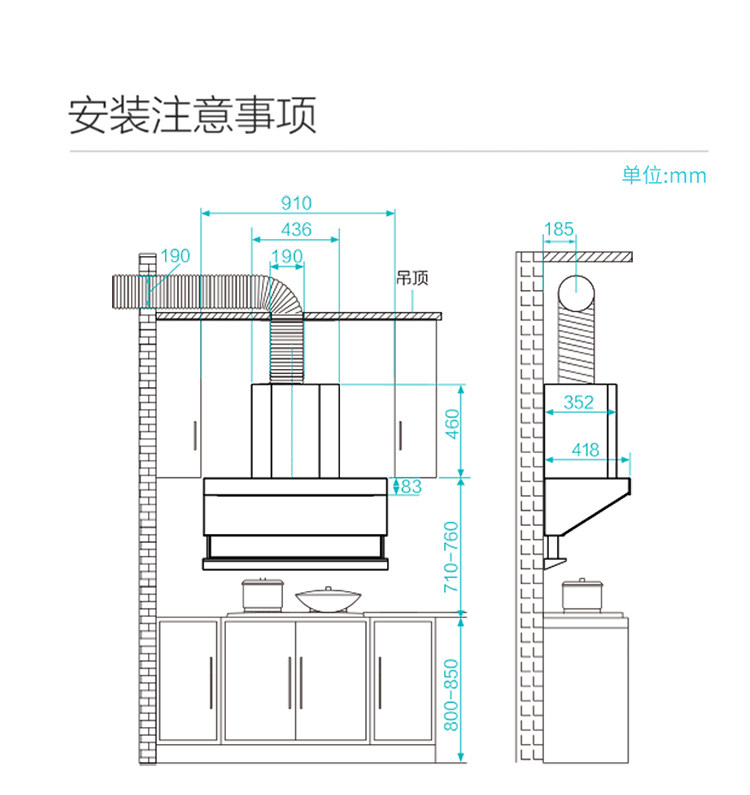 安装注意事项

单位:mm

910
436
190
190
吊顶
460
83
710-760
800-850

185
352
418