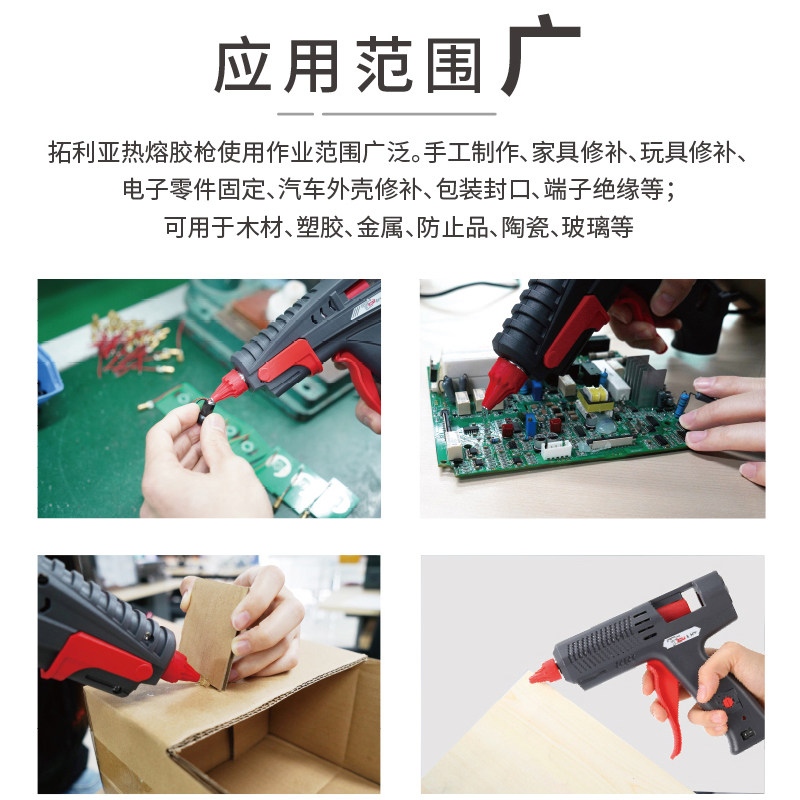 应用范围广

拓利亚热熔胶枪使用作业范围广泛。手工制作、家具修补、玩具修补、电子零件固定、汽车外壳修补、包装封口、端子绝缘等；可用于木材、塑胶、金属、防止品、陶瓷、玻璃等