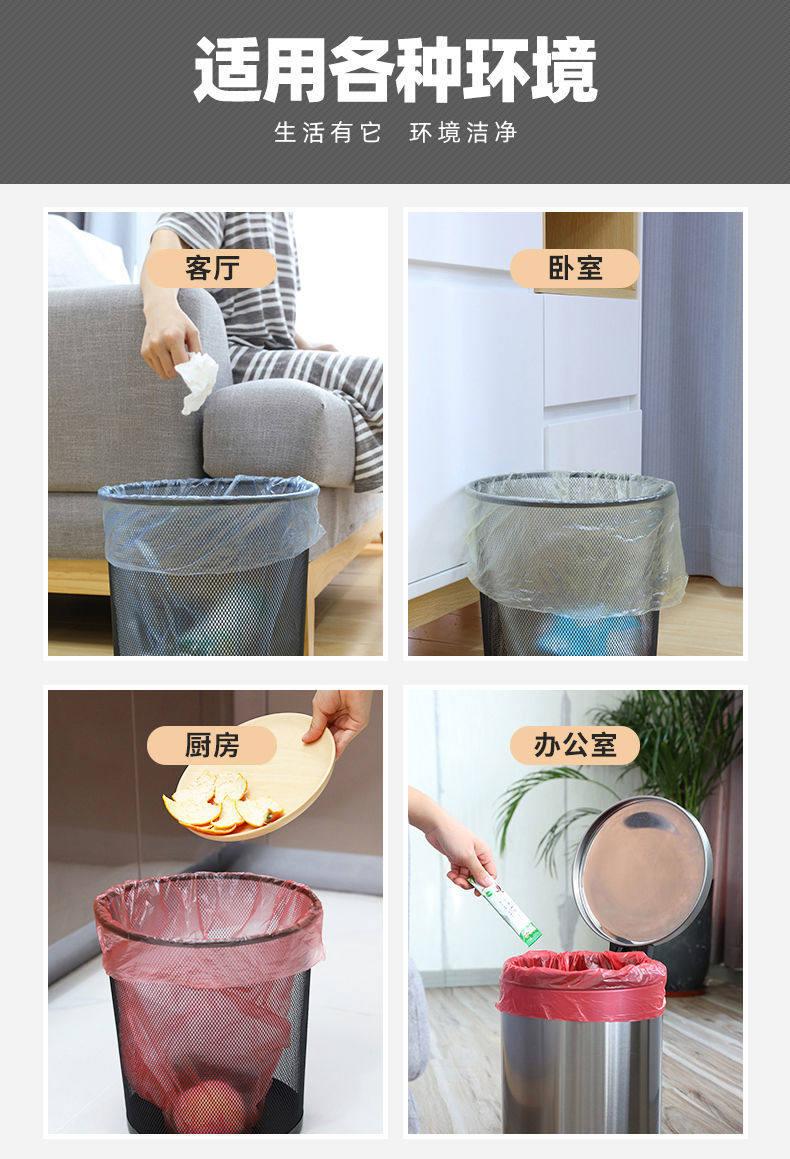 适用各种环境

生活有它 环境洁净

客厅

卧室

厨房

办公室