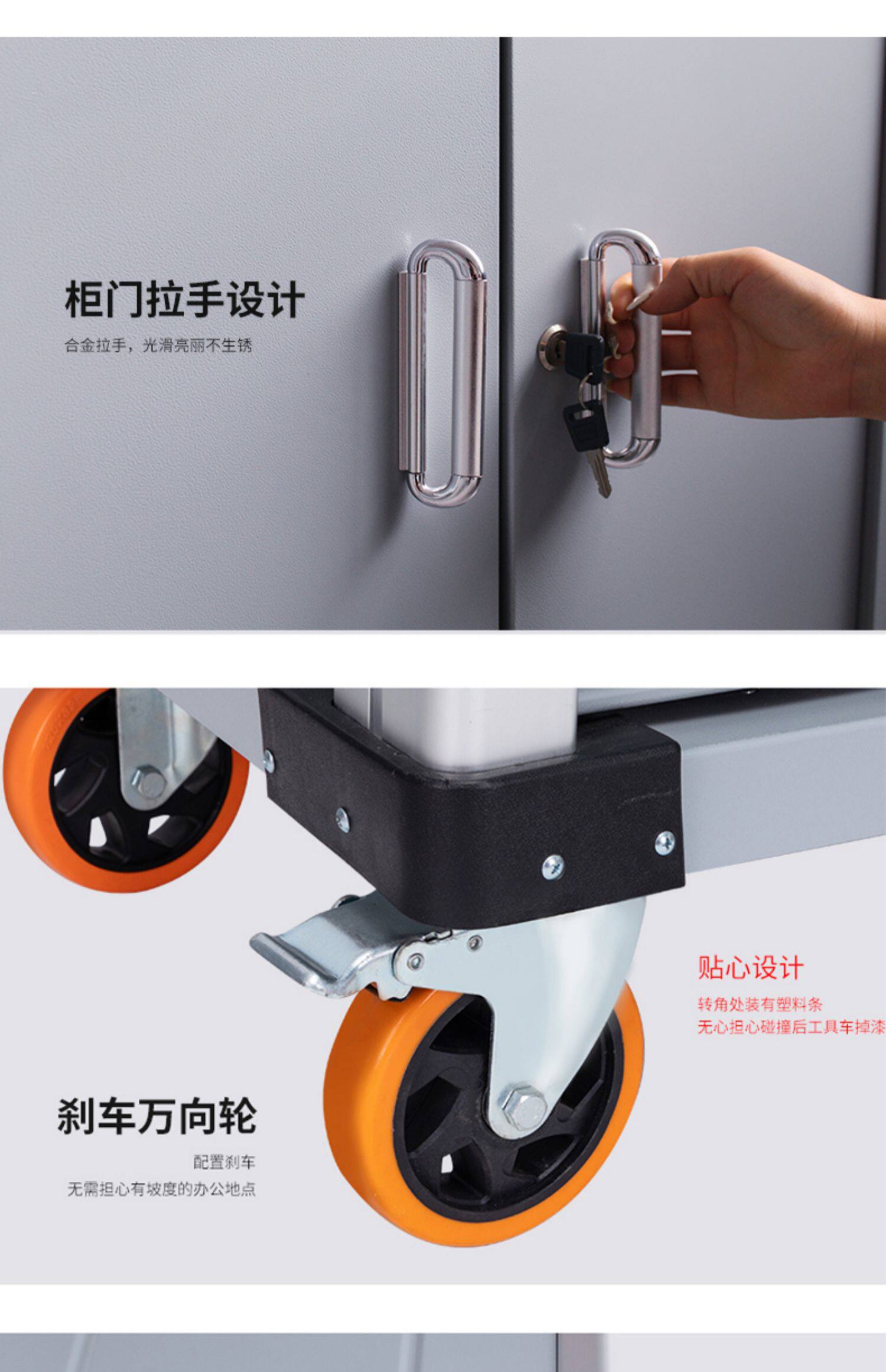 柜门拉手设计

合金拉手，光滑亮丽不生锈

贴心设计

转角处装有塑料条
无心担心碰撞后工具车掉漆

刹车万向轮

配置刹车
无需担心有坡度的办公地点