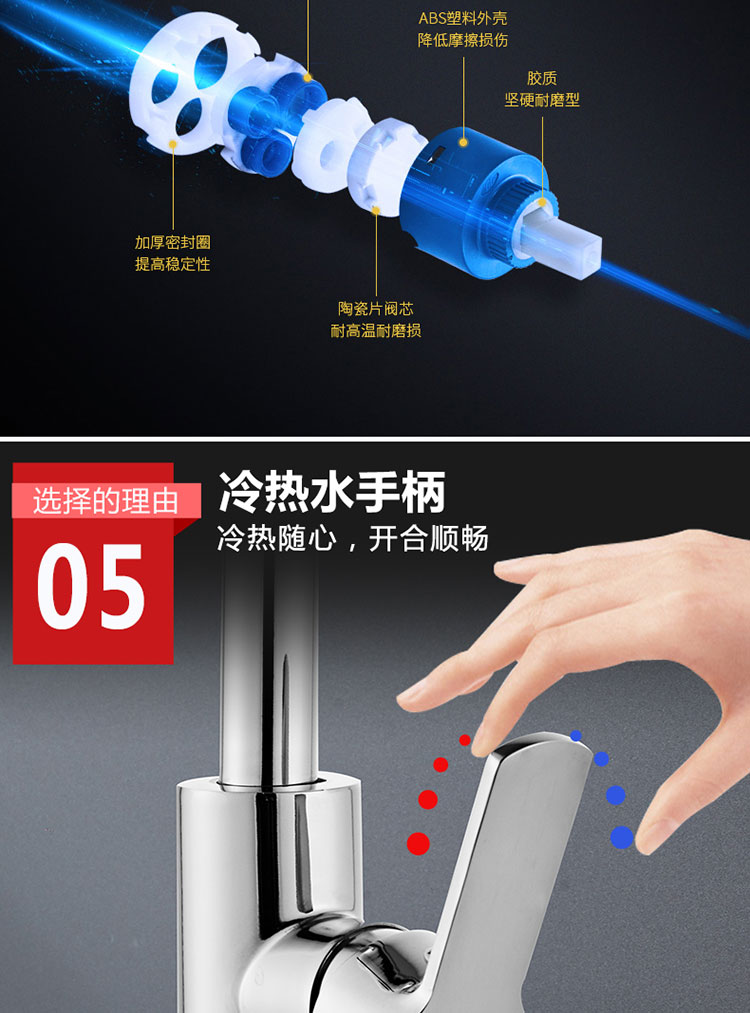 ABS塑料外壳
降低摩擦损伤

胶质
坚硬耐磨型

加厚密封圈
提高稳定性

陶瓷片阀芯
耐高温耐磨损

选择的理由
05

冷热水手柄
冷热随心，开合顺畅