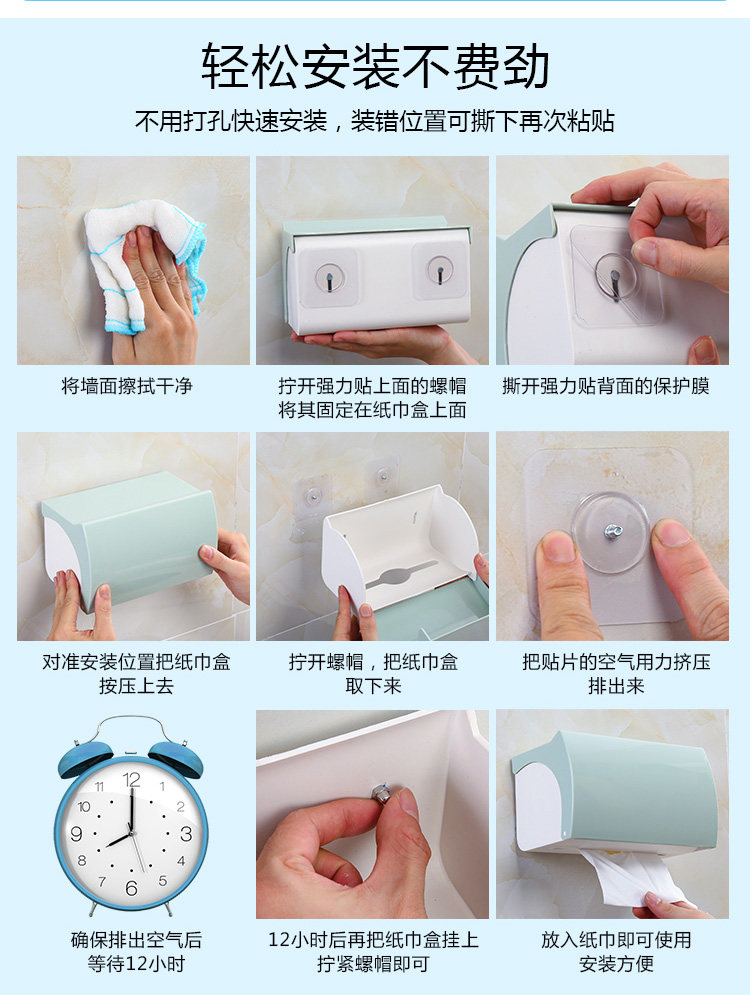 轻松安装不费劲

不用打孔快速安装，装错位置可撕下再次粘贴

将墙面擦拭干净

拧开强力贴上面的螺帽
将其固定在纸巾盒上面

撕开强力贴背面的保护膜

对准安装位置把纸巾盒
按压上去

拧开螺帽，把纸巾盒
取下来

把贴片的空气用力挤压
排出来

12 1 2 3 4 5 6 7 8 9 10 11

确保排出空气后
等待12小时

12小时后再把纸巾盒挂上
拧紧螺帽即可

放入纸巾即可使用
安装方便