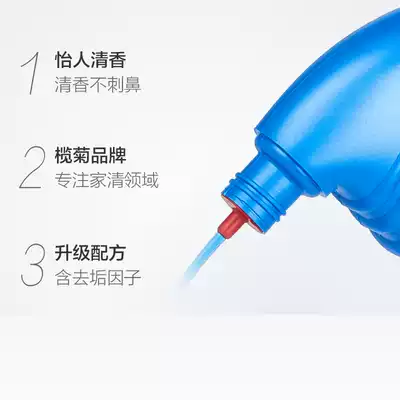 1 怡人清香
清香不刺鼻

2 榄菊品牌
专注家清领域

3 升级配方
含去垢因子