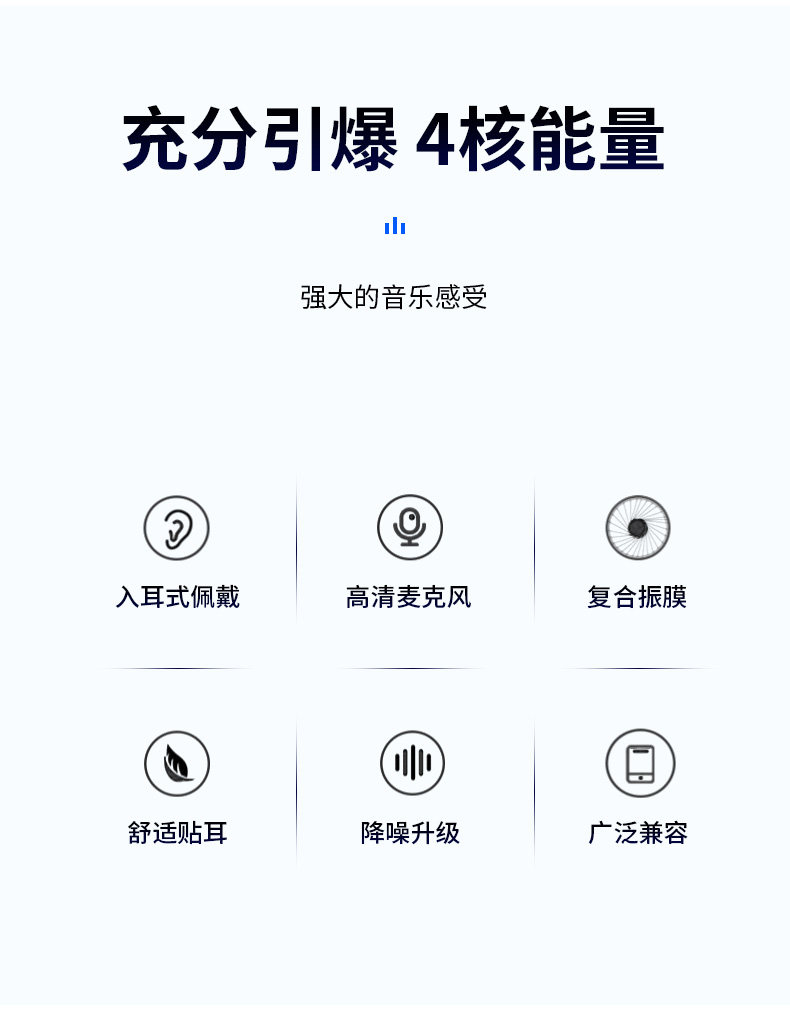 充分引爆 4核能量

强大的音乐感受

入耳式佩戴

高清麦克风

复合振膜

舒适贴耳

降噪升级

广泛兼容