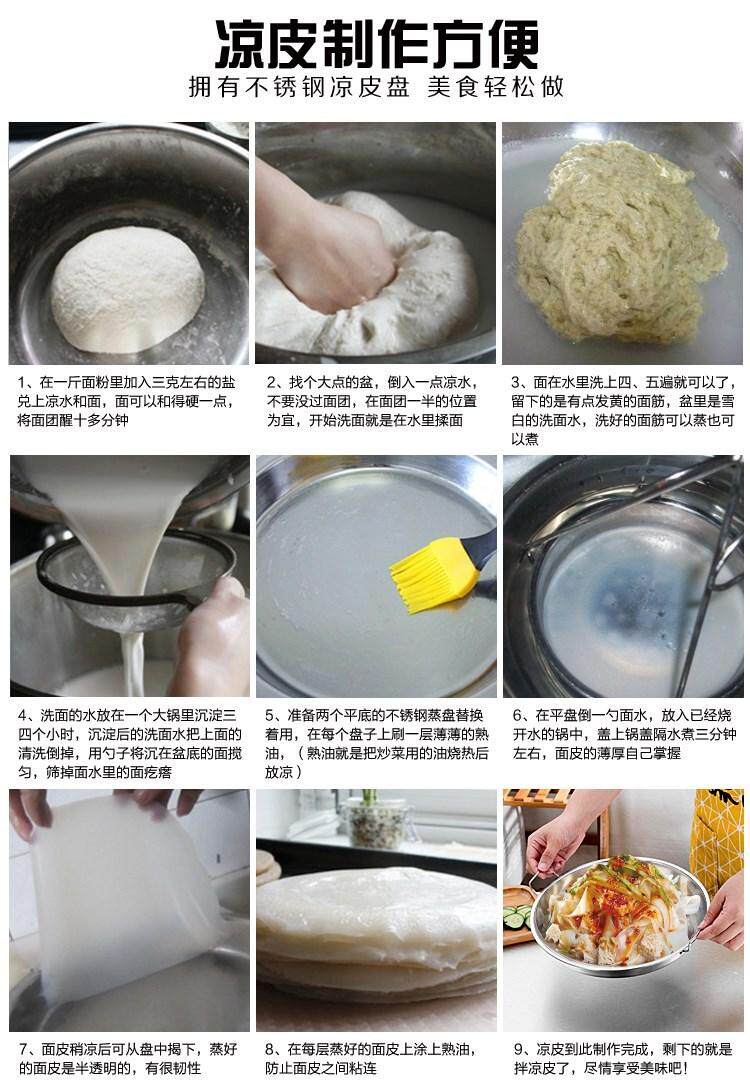 凉皮制作方便

拥有不锈钢凉皮盘 美食轻松做

1、在一斤面粉里加入三克左右的盐兑上凉水和面，面可以和得硬一点，将面团醒十多分钟

2、找个大点的盆，倒入一点凉水，不要没过面团，在面团一半的位置为宜，开始洗面就是在水里揉面

3、面在水里洗上四、五遍就可以了，留下的是有点发黄的面筋，盆里是雪白的洗面水，洗好的面筋可以蒸也可以煮

4、洗面的水放在一个大锅里沉淀三四个小时，沉淀后的洗面水把上面的清洗倒掉，用勺子将沉在盆底的面搅匀，筛掉面水里的面疙瘩

5、准备两个平底的不锈钢蒸盘替换着用，在每个盘子上刷一层薄薄的熟油，（熟油就是把炒菜用的油烧热后放凉）

6、在平盘倒一勺面水，放入已经烧开水的锅中，盖上锅盖隔水煮三分钟左右，面皮的薄厚自己掌握

7、面皮稍凉后可从盘中揭下，蒸好的面皮是半透明的，有很韧性

8、在每层蒸好的面皮上涂上熟油，防止面皮之间粘连

9、凉皮到此制作完成，剩下的就是拌凉皮了，尽情享受美味吧！