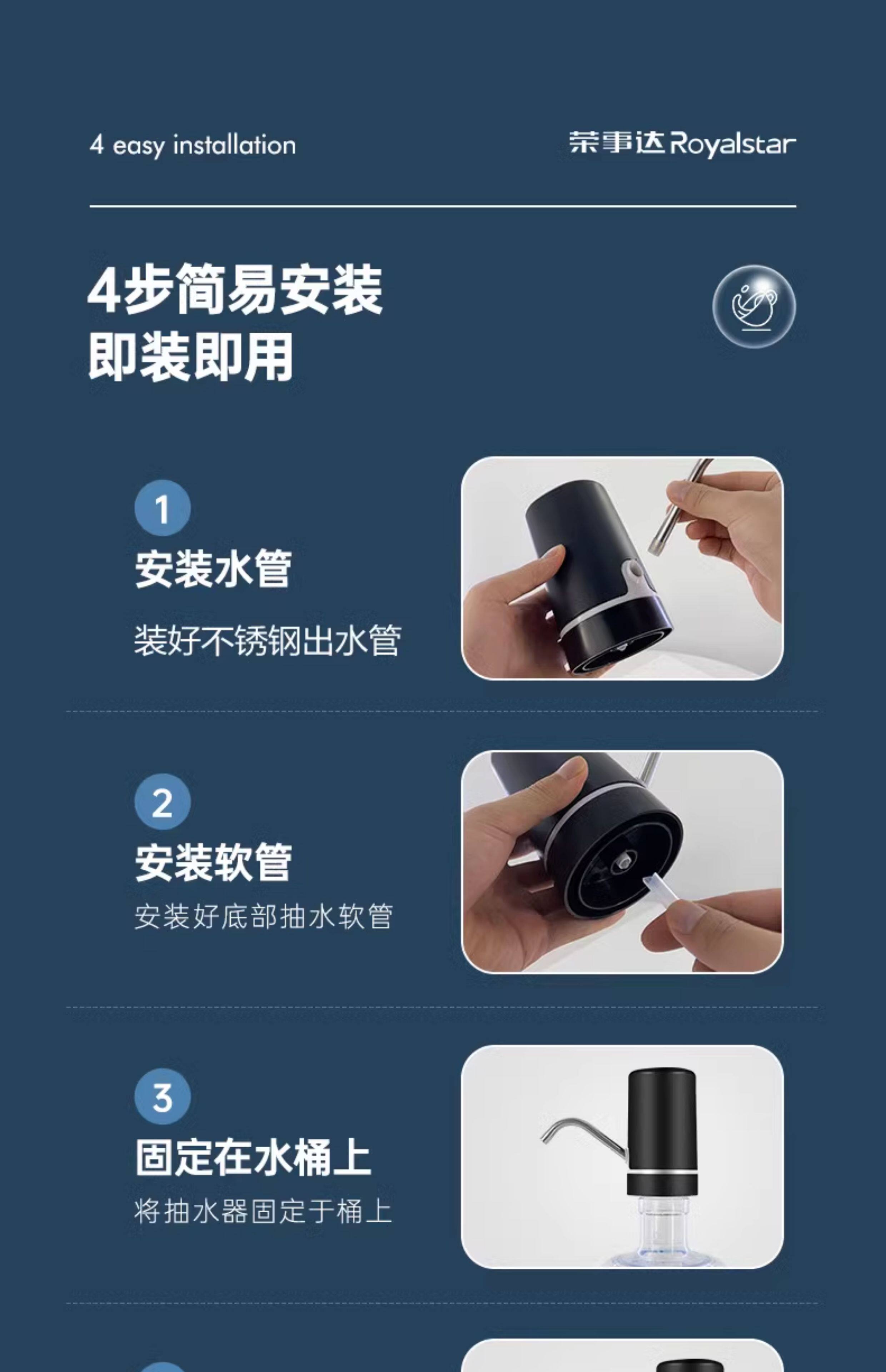 4 easy installation

荣事达 Royalstar

4步简易安装
即装即用

1
安装水管
装好不锈钢出水管

2
安装软管
安装好底部抽水软管

3
固定在水桶上
将抽水器固定于桶上