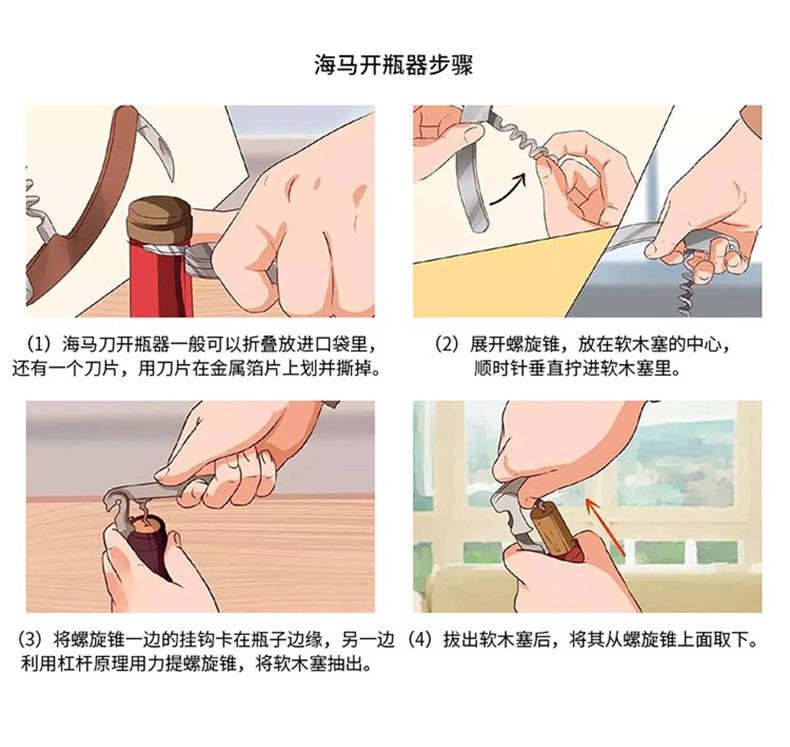 海马开瓶器步骤

（1）海马刀开瓶器一般可以折叠放进口袋里，还有一个刀片，用刀片在金属箔片上划并撕掉。

（2）展开螺旋锥，放在软木塞的中心，顺时针垂直拧进软木塞里。

（3）将螺旋锥一边的挂钩卡在瓶子边缘，另一边利用杠杆原理用力提螺旋锥，将软木塞抽出。

（4）拔出软木塞后，将其从螺旋锥上面取下。