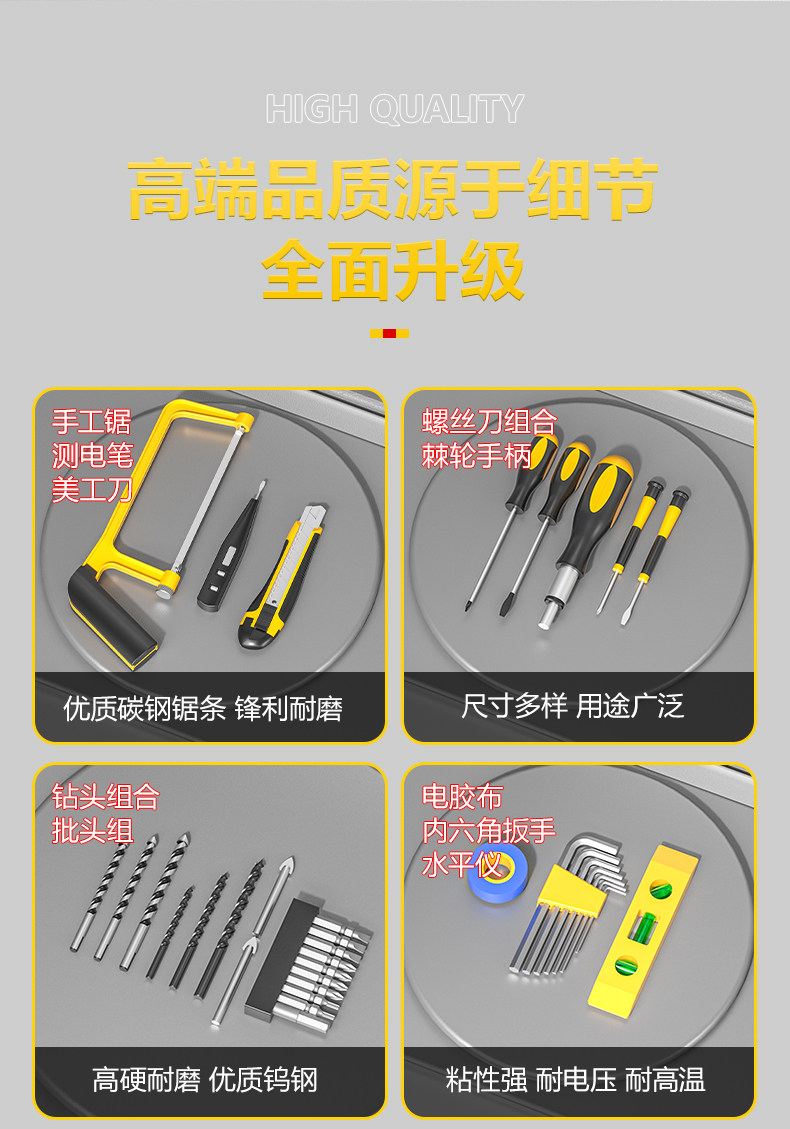 HIGH QUALITY

高端品质源于细节
全面升级

手工锯
测电笔
美工刀

优质碳钢锯条 锋利耐磨

螺丝刀组合
棘轮手柄

尺寸多样 用途广泛

钻头组合
批头组

高硬耐磨 优质钨钢

电胶布
内六角扳手
水平仪

粘性强 耐电压 耐高温