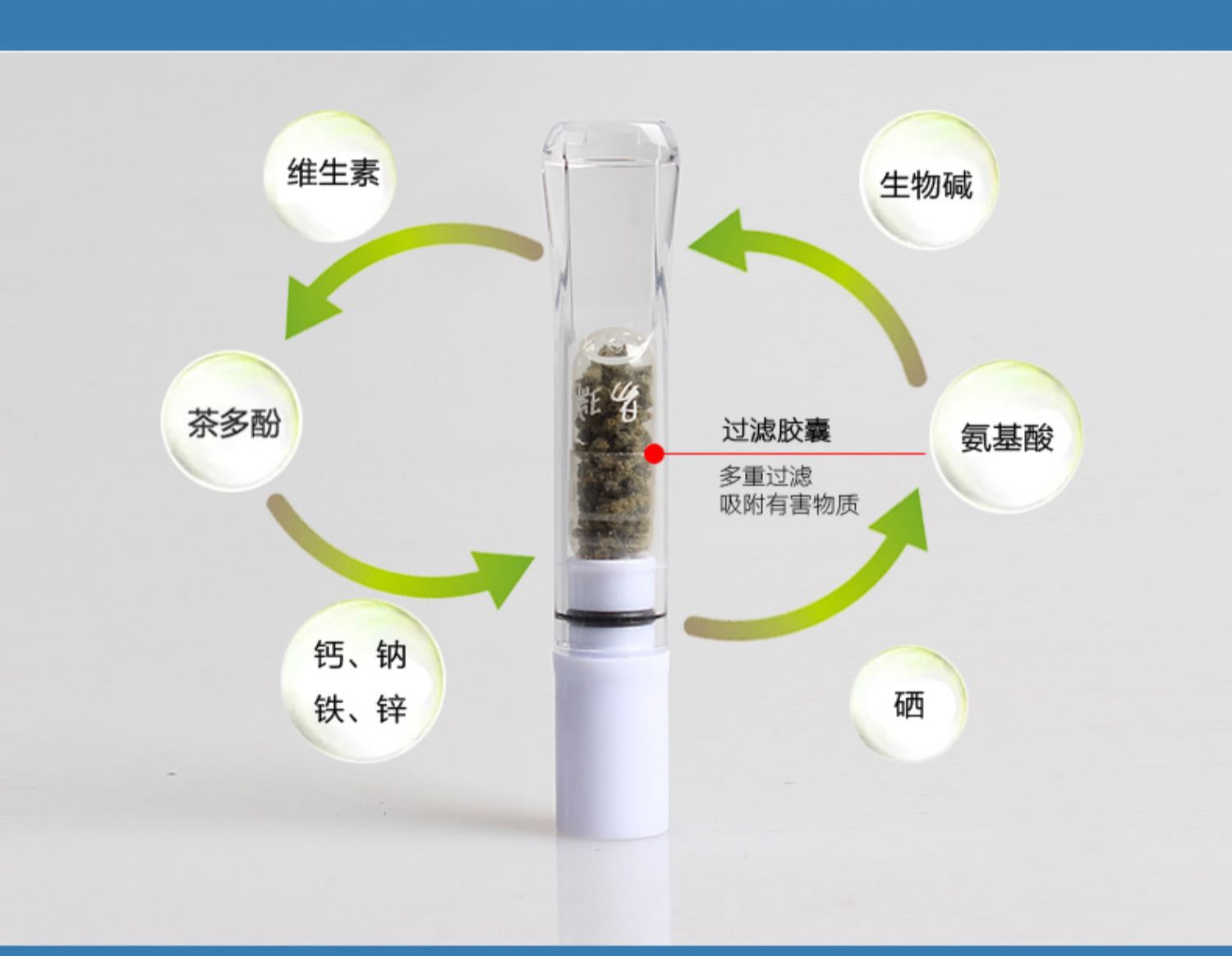 维生素

生物碱

茶多酚

过滤胶囊

多重过滤
吸附有害物质

氨基酸

钙、钠
铁、锌

硒