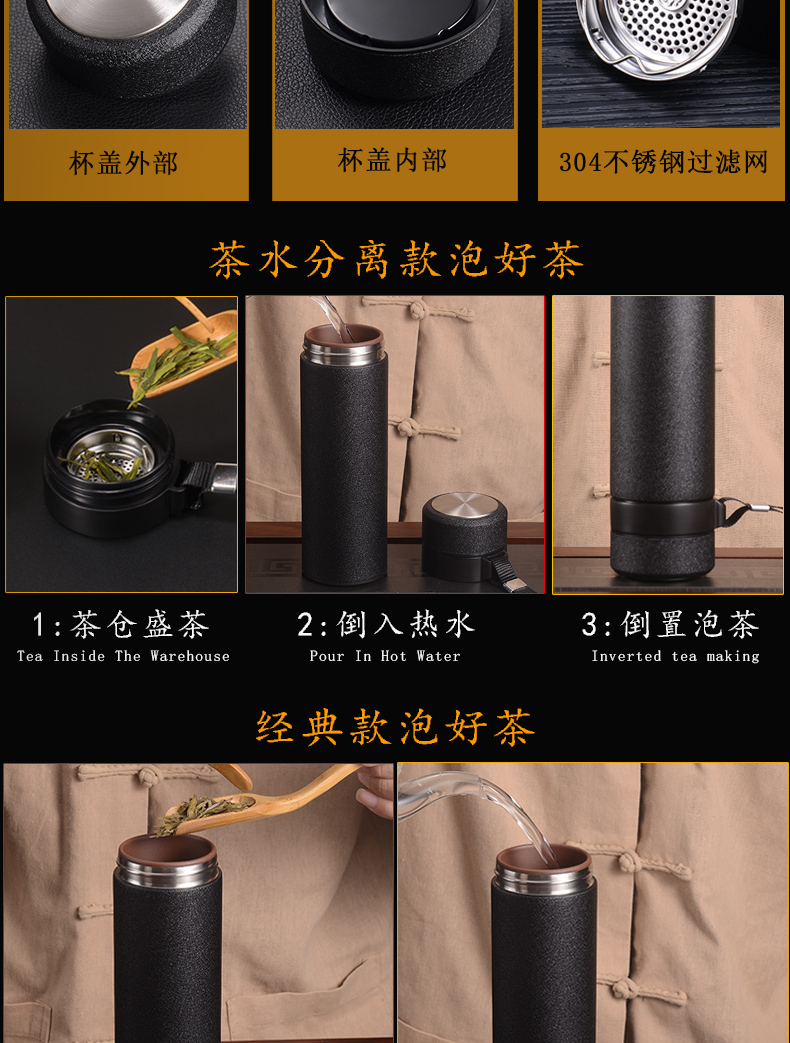 杯盖外部

杯盖内部

304不锈钢过滤网

茶水分离款泡好茶

1:茶仓盛茶
Tea Inside The Warehouse

2:倒入热水
Pour In Hot Water

3:倒置泡茶
Inverted tea making

经典款泡好茶