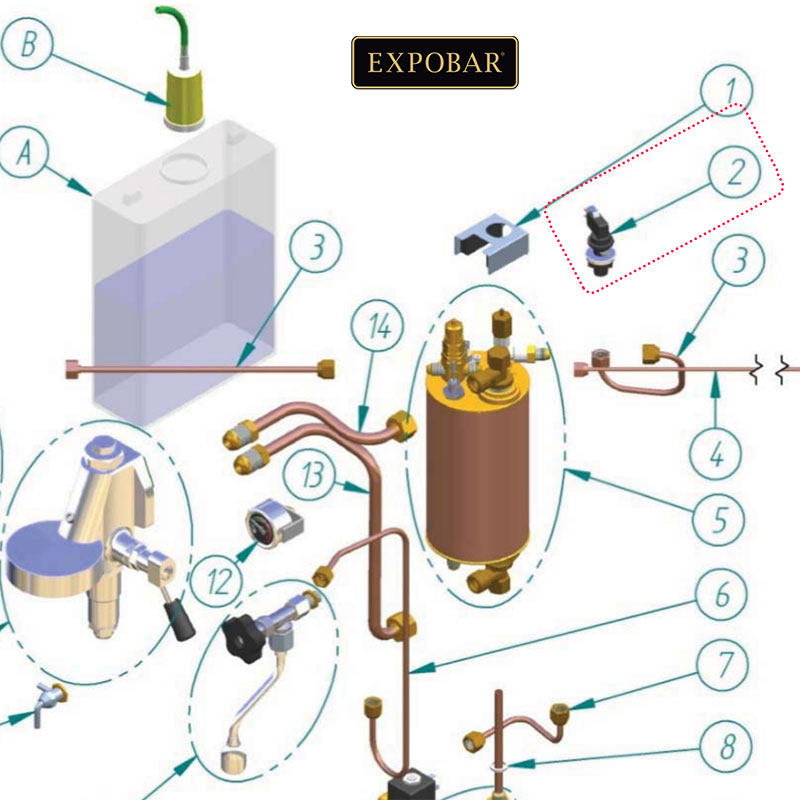 EXPOBAR

B

A

1

2

3

3

14

4

13

5

12

6

7

8