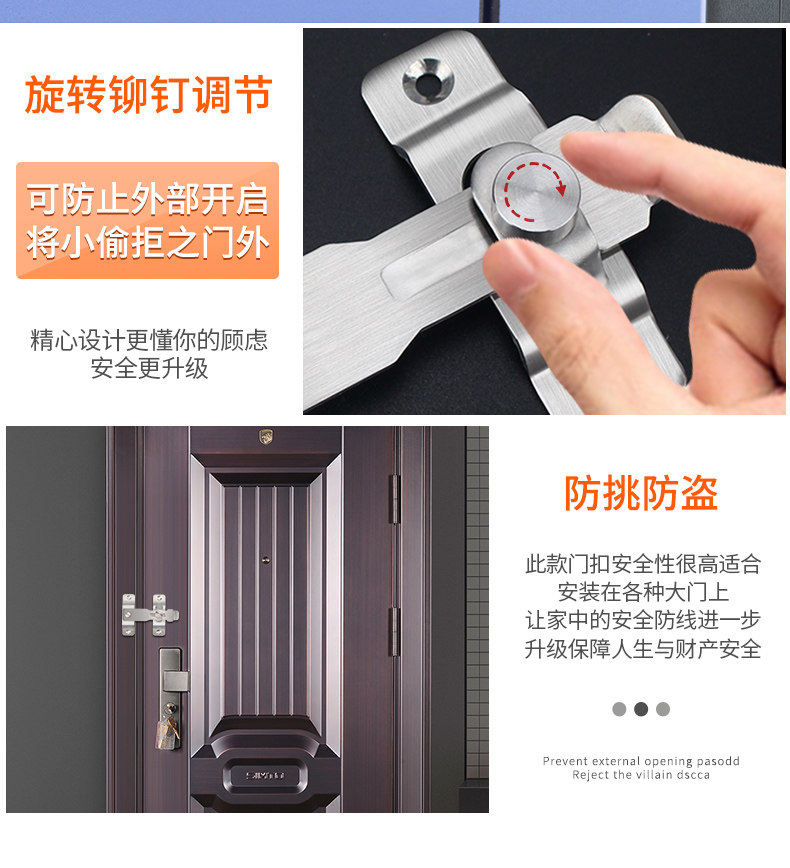 旋转铆钉调节

可防止外部开启
将小偷拒之门外

精心设计更懂你的顾虑
安全更升级

防挑防盗

此款门扣安全性很高适合
安装在各种大门上
让家中的安全防线进一步
升级保障人生与财产安全

Prevent external opening pasodd
Reject the villain dscca