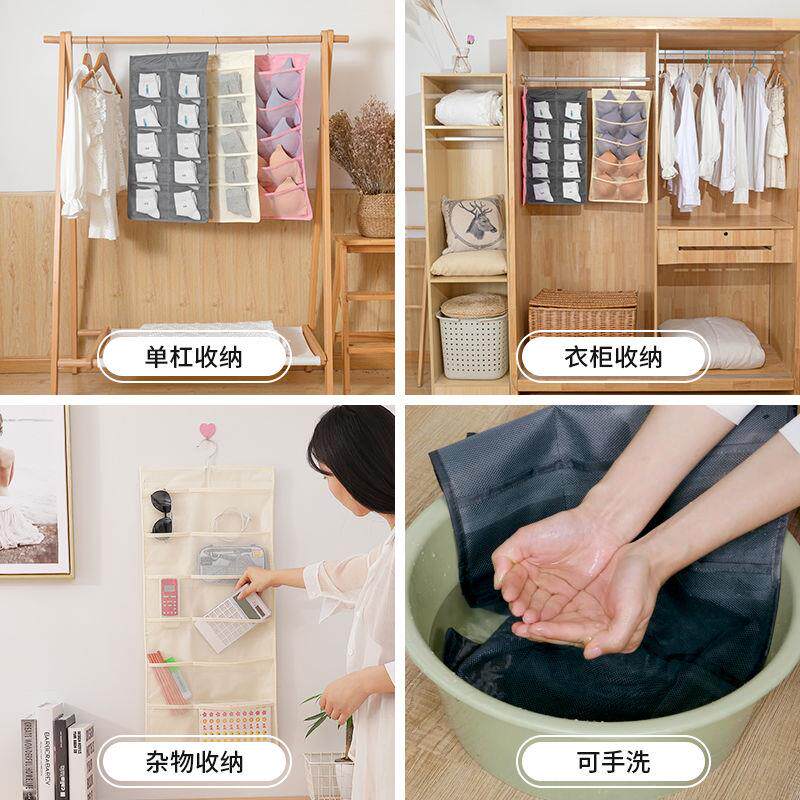 单杠收纳

衣柜收纳

杂物收纳

可手洗