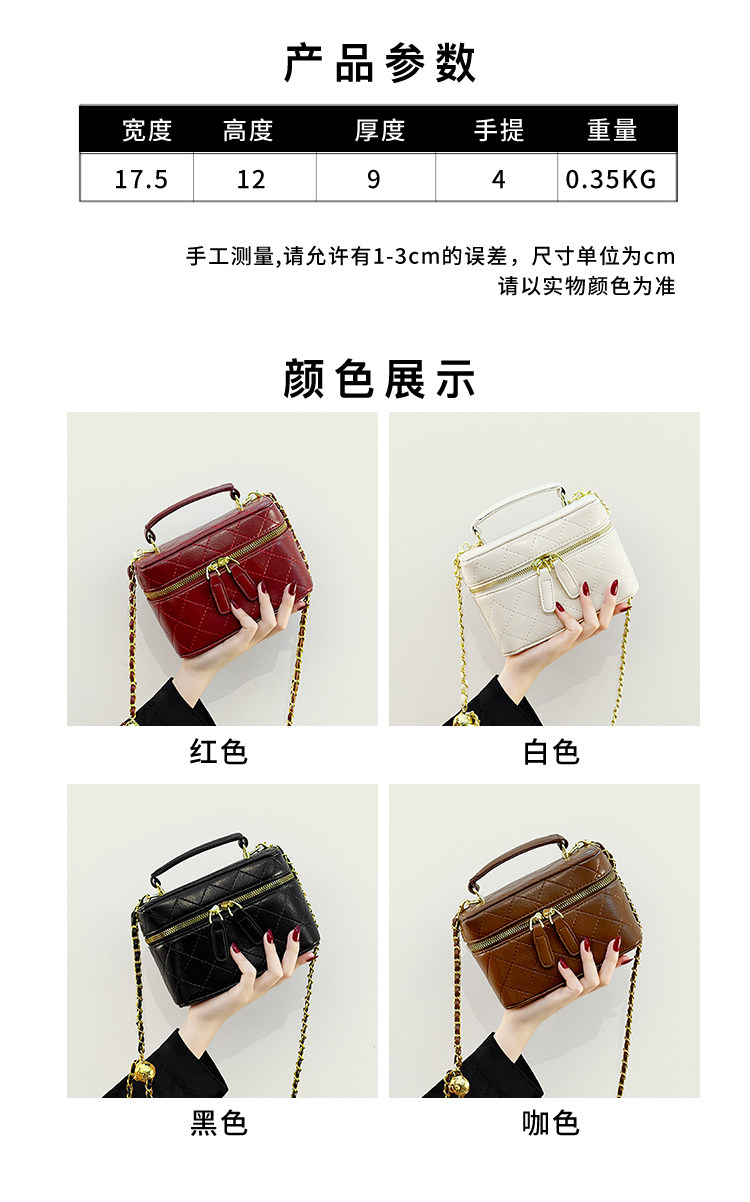 产品参数

| 宽度 | 高度 | 厚度 | 手提 | 重量 |
|---|---|---|---|---|
| 17.5 | 12 | 9 | 4 | 0.35KG |

手工测量,请允许有1-3cm的误差，尺寸单位为cm
请以实物颜色为准

颜色展示

红色

白色

黑色

咖色